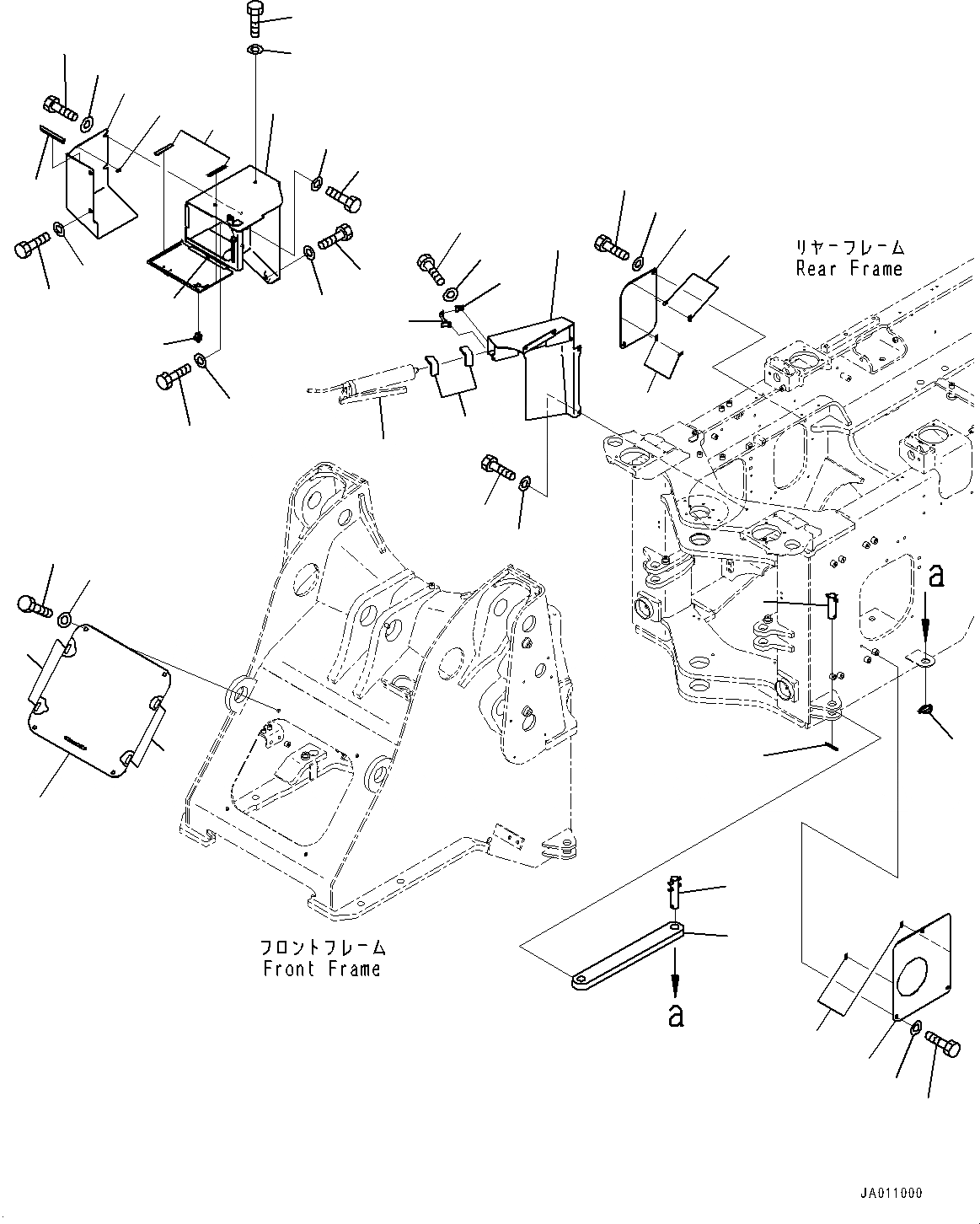 リヤーフレーム
Rear Frame

a

フロントフレーム
Front Frame

a

JA011000