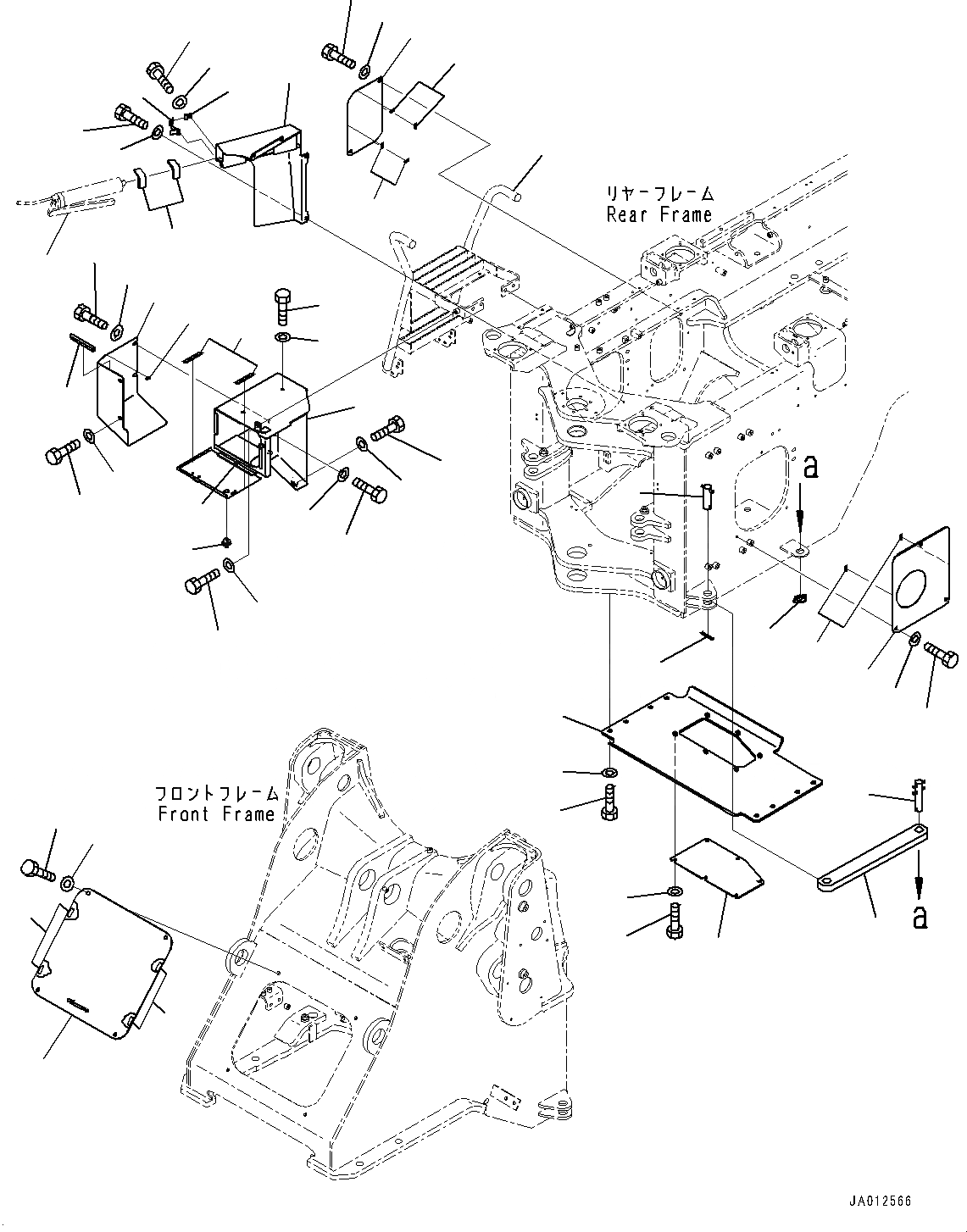 リヤーフレーム
Rear Frame

a

フロントフレーム
Front Frame

a

JA012566