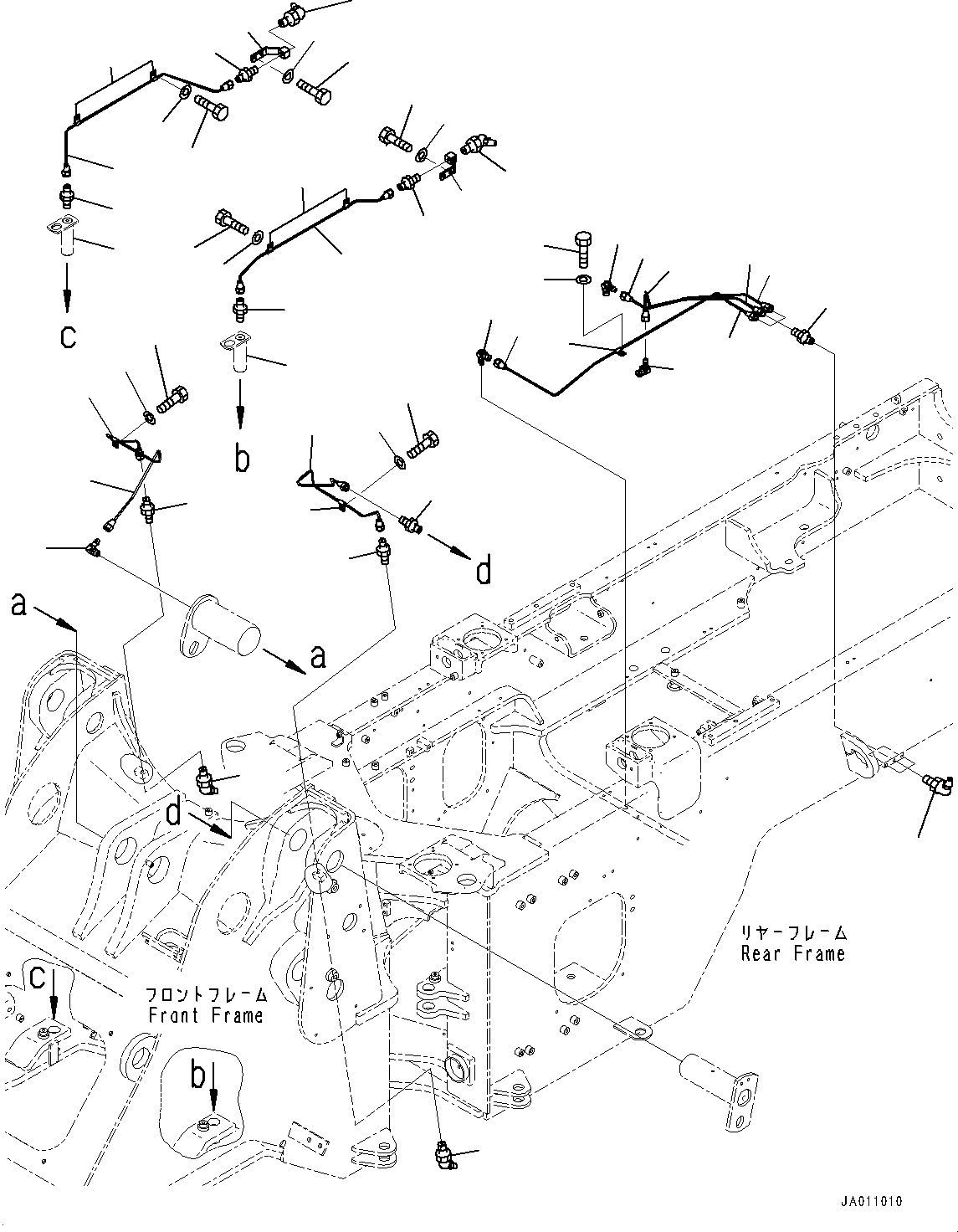 c

b

d

a

a

d

リヤーフレーム
Rear Frame

c

フロントフレーム
Front Frame

b

JA011010