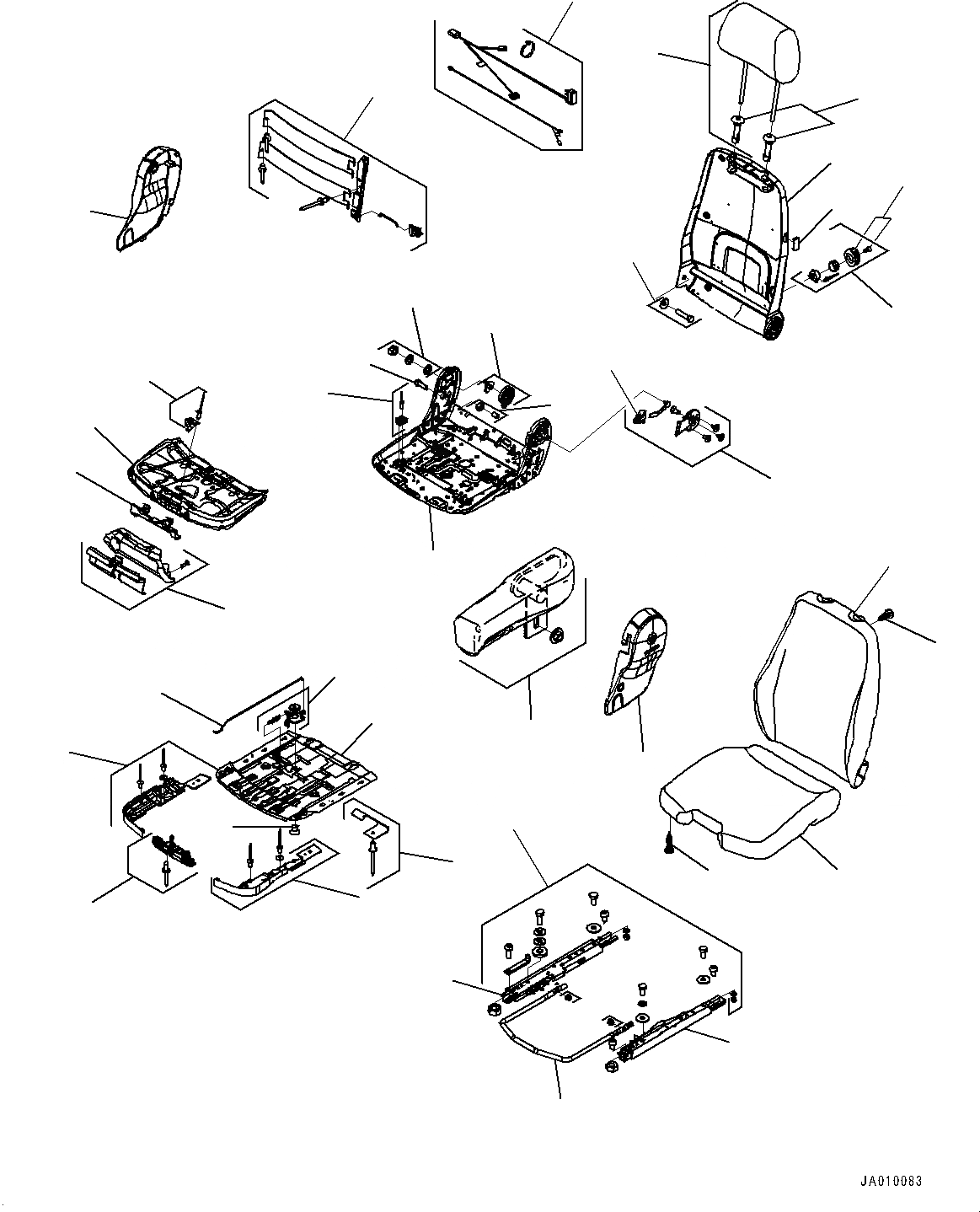 JA010083