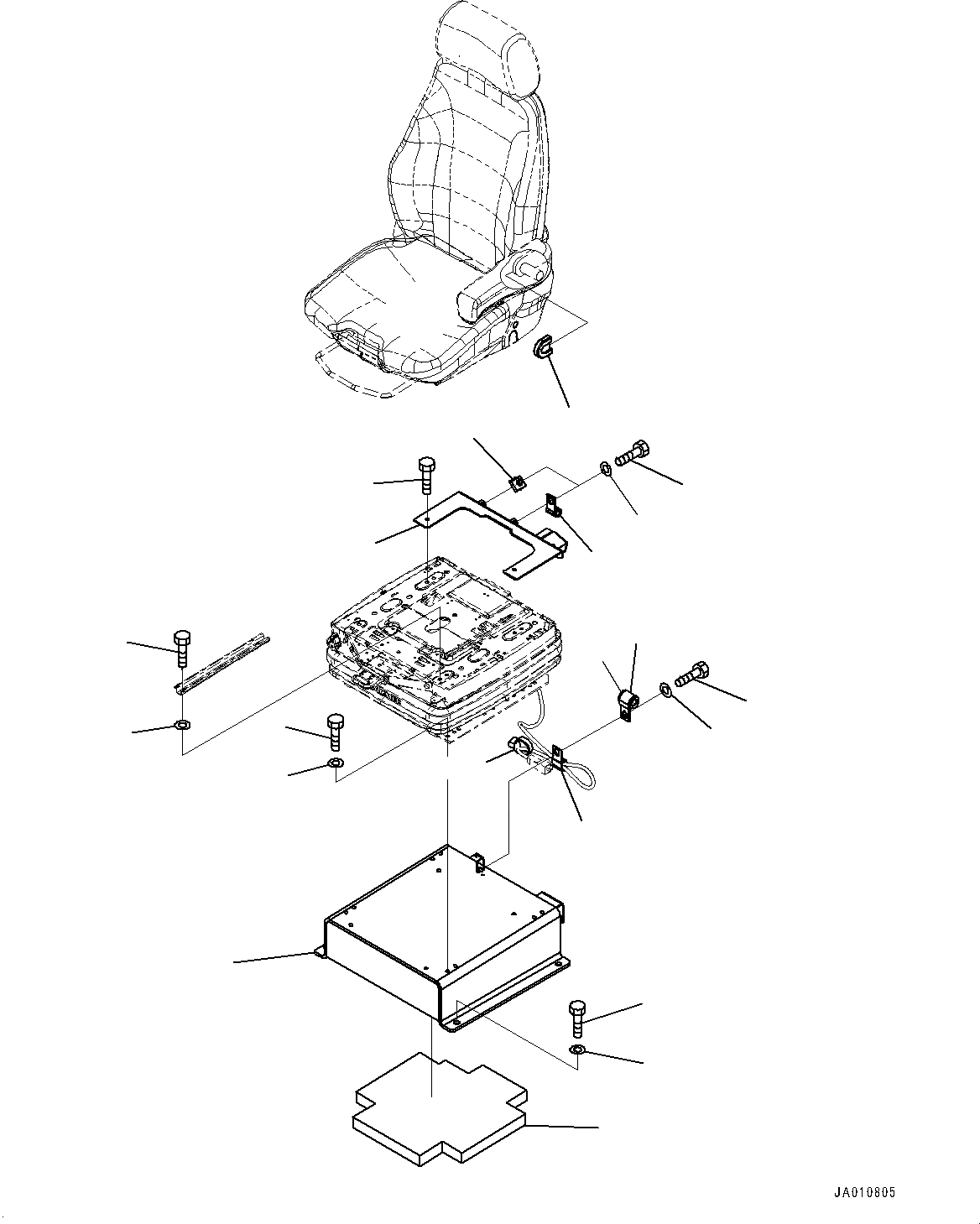 JA010805