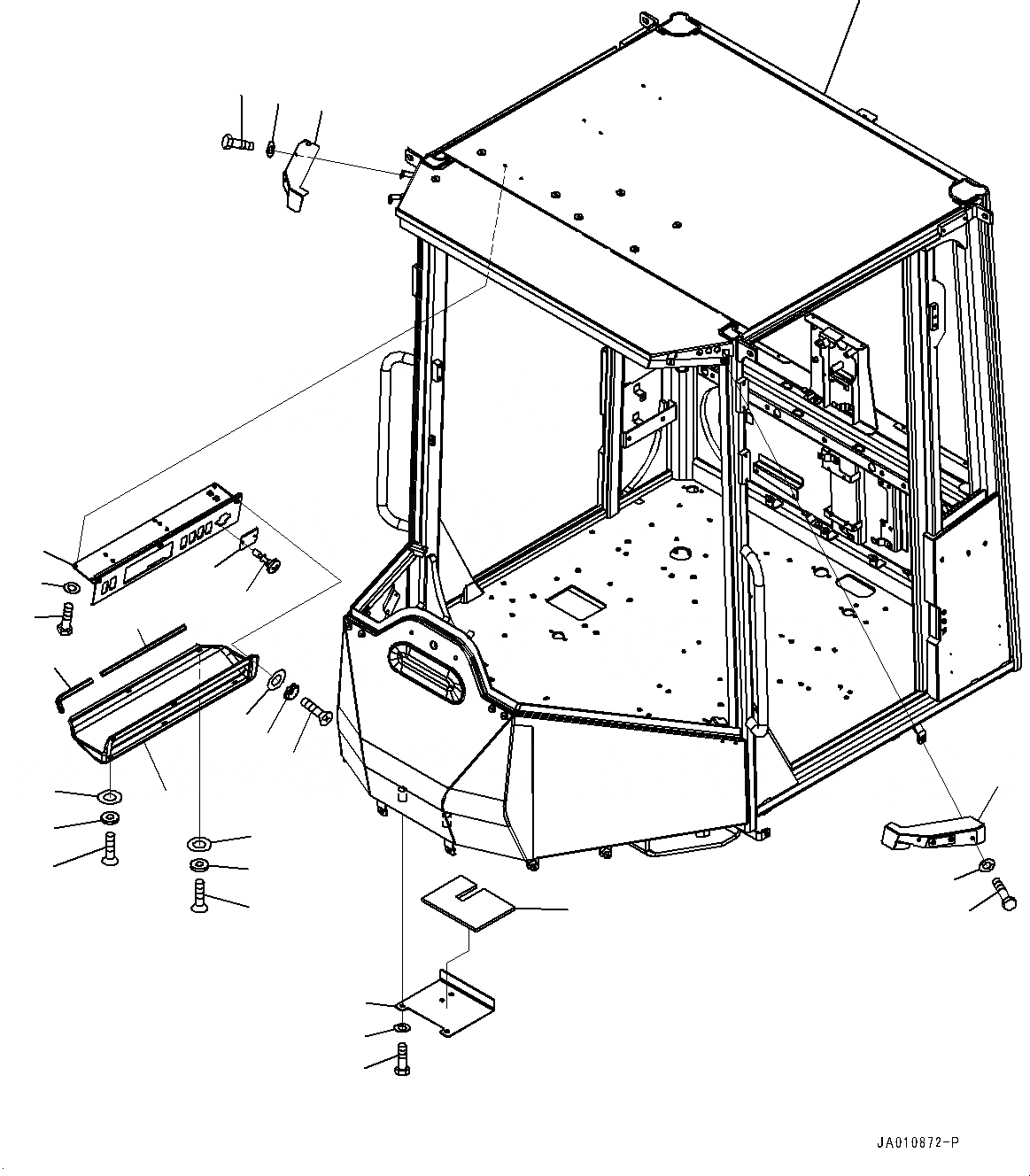 JA010872-P