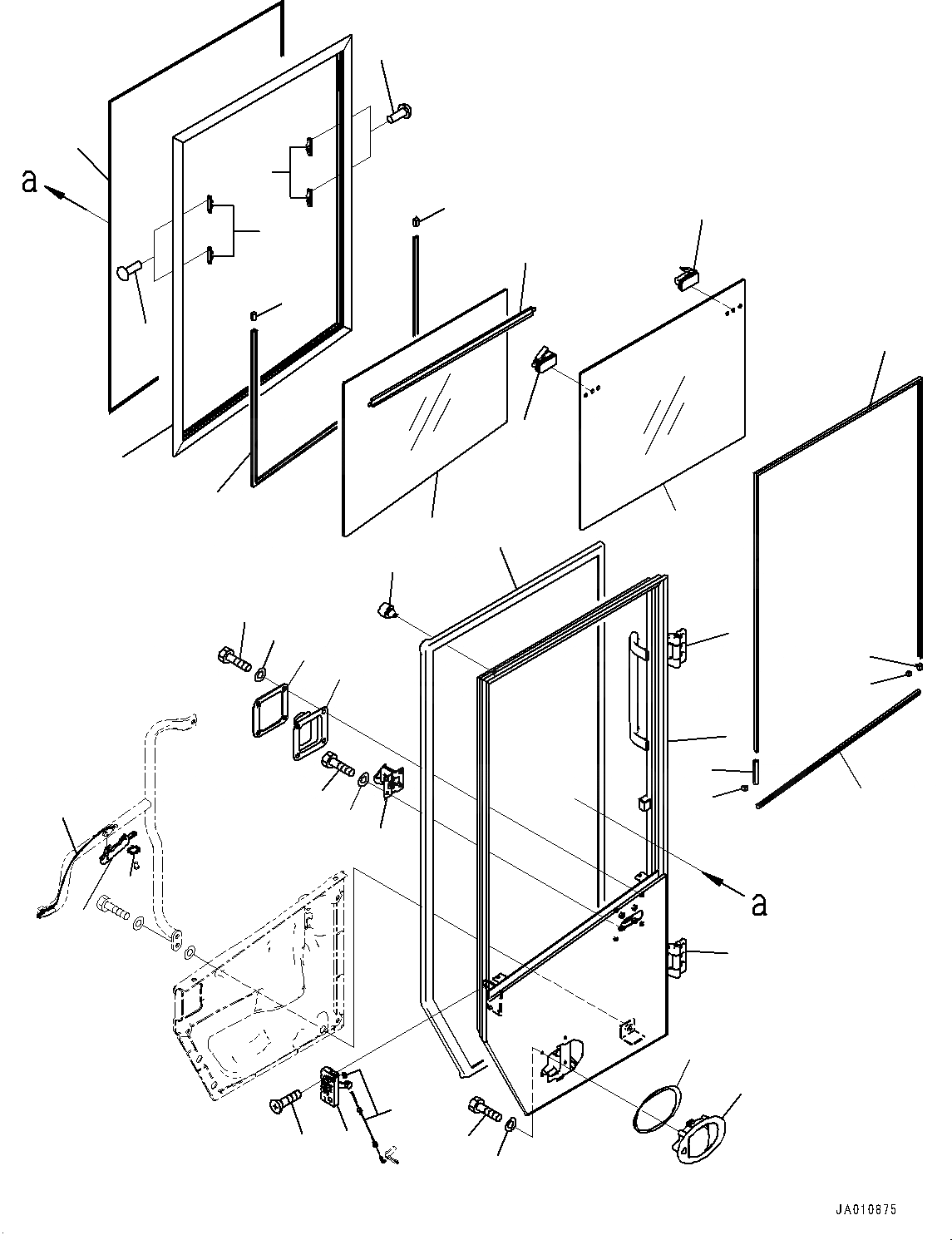 a

a

JA010875