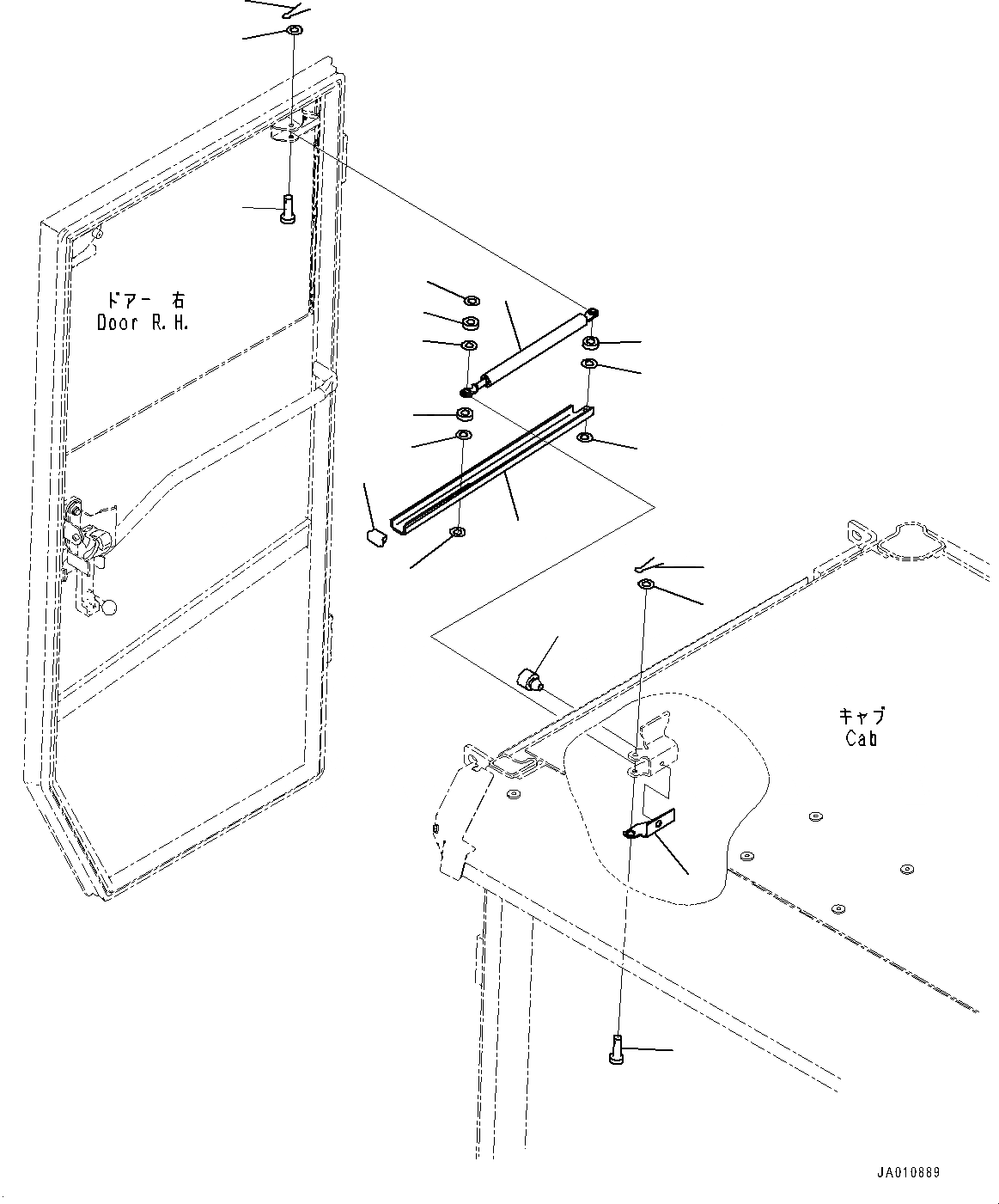 ドアー 右
Door R.H.

キャブ
Cab

JA010889