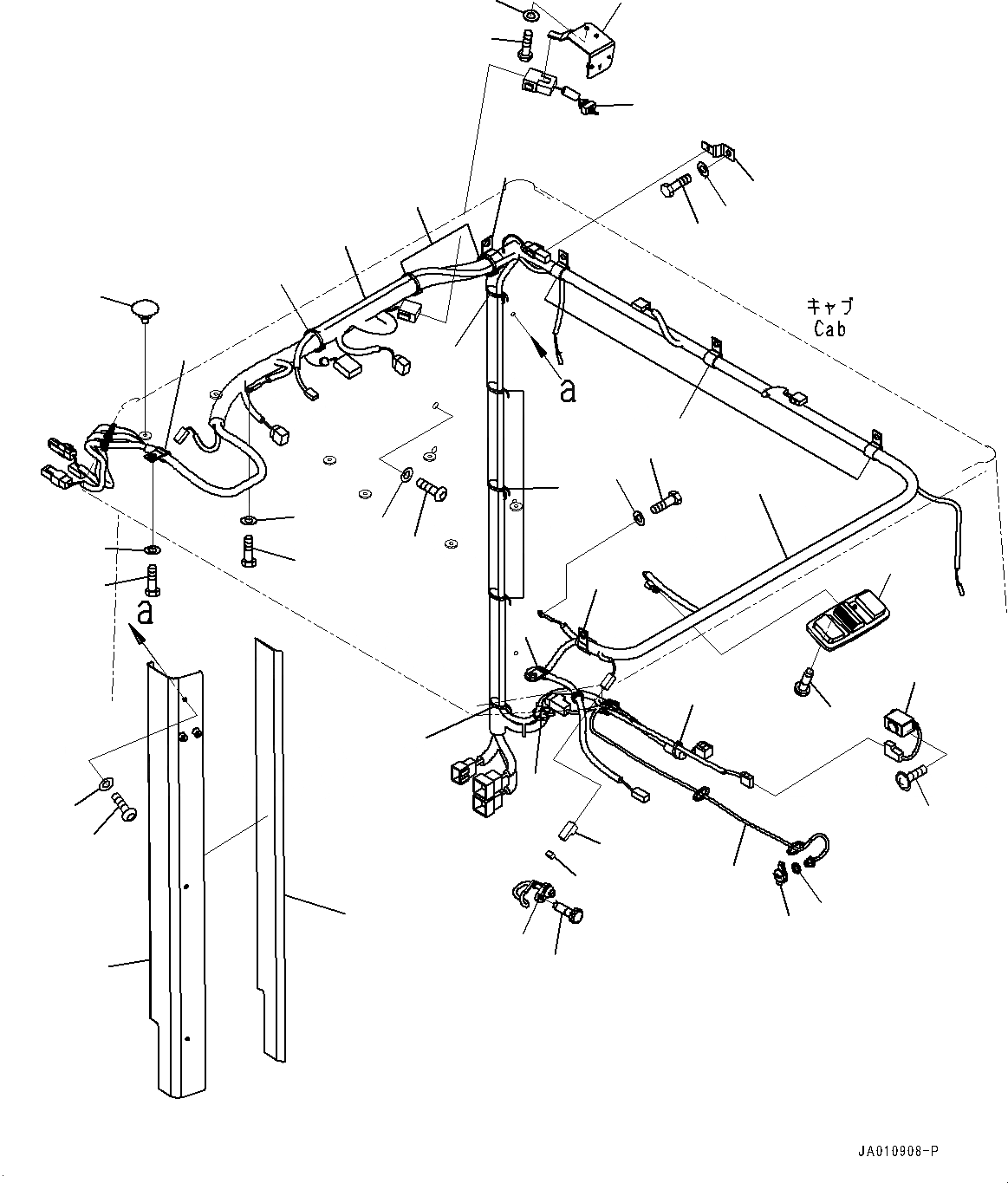 キャブ
Cab

a

a

JA010908-P