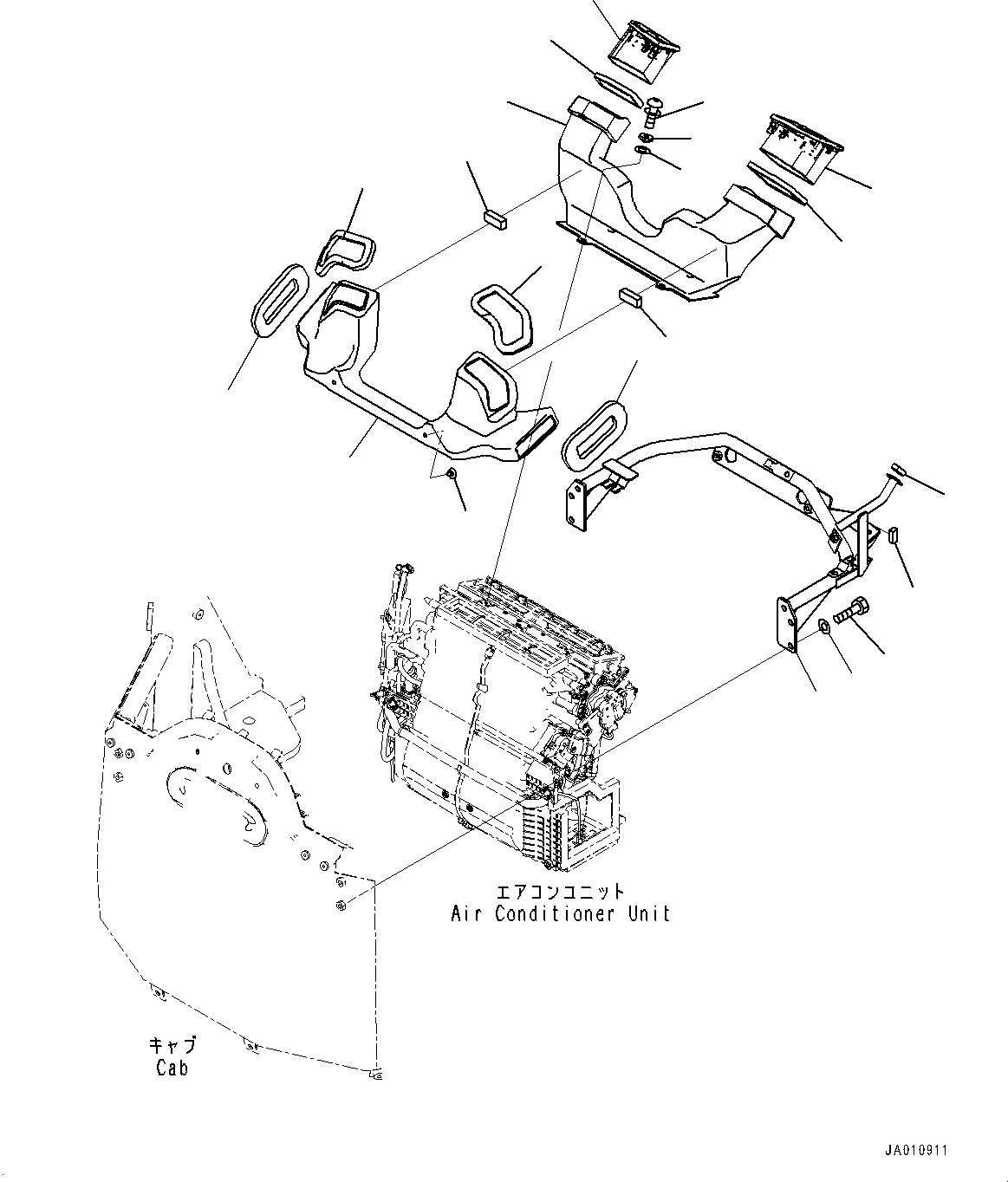 エアコンユニット
Air Conditioner Unit

キャブ
Cab

JA010911