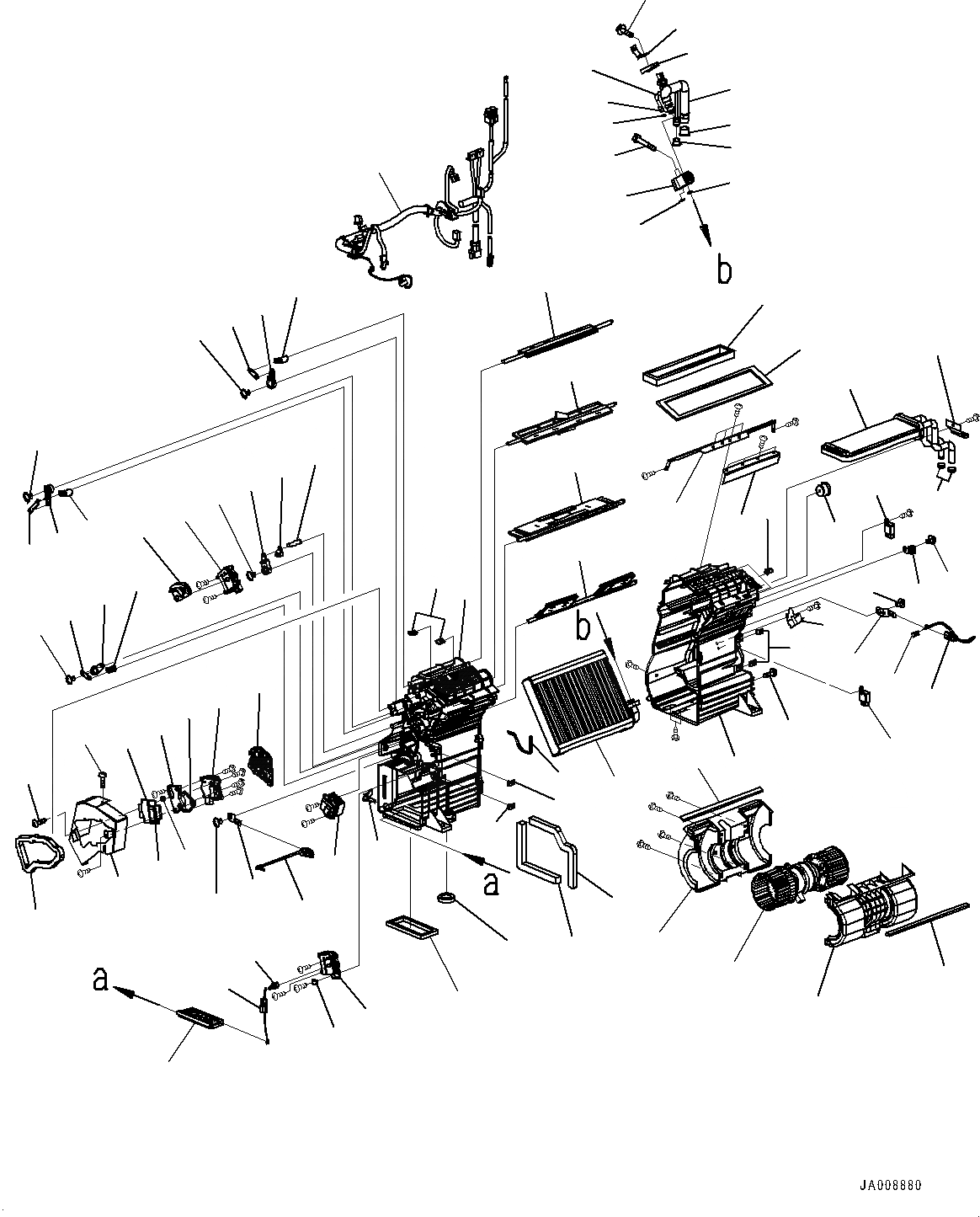 b

b

a

a

JA008880