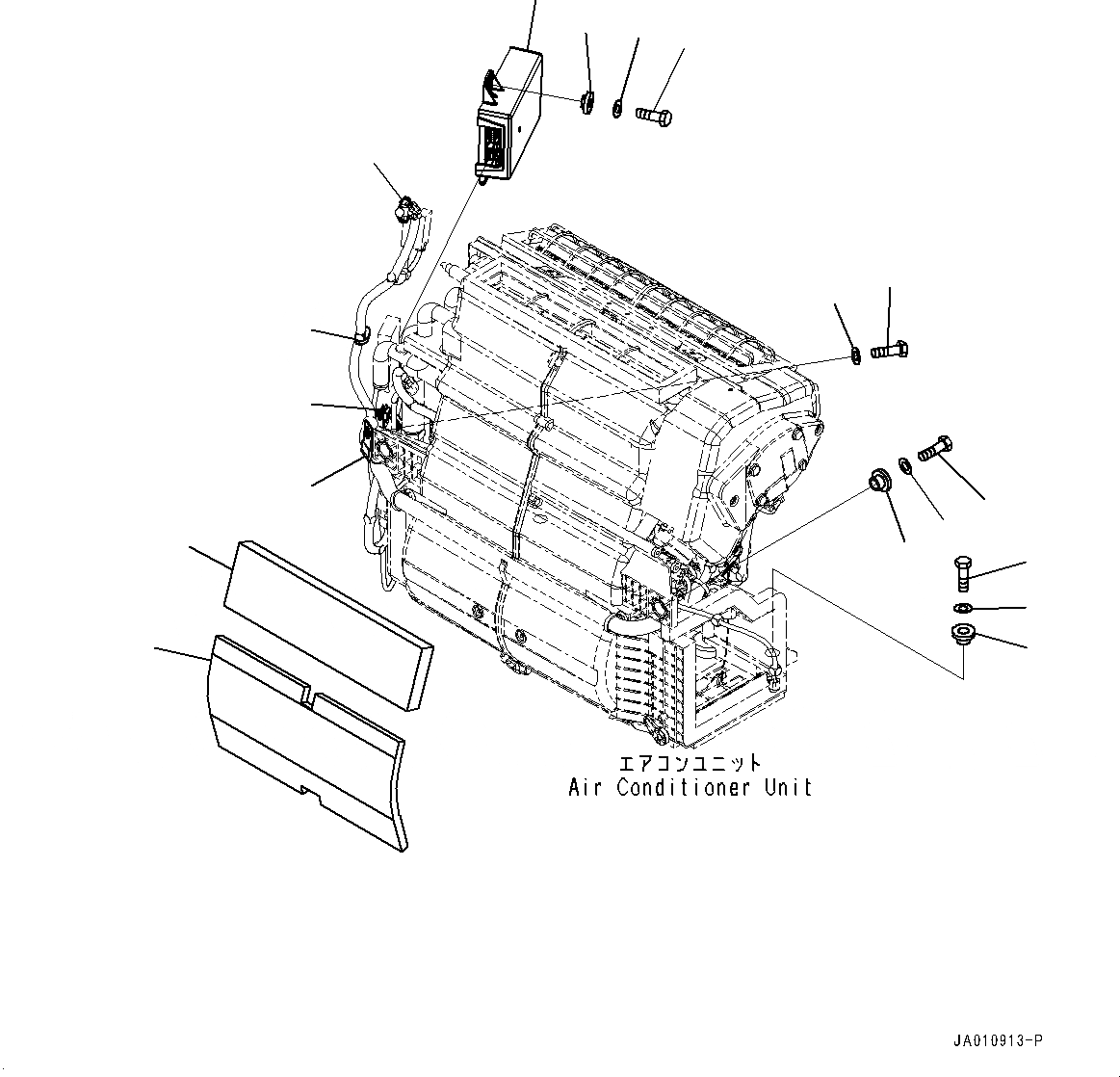 エアコンユニット
Air Conditioner Unit

JA010913-P