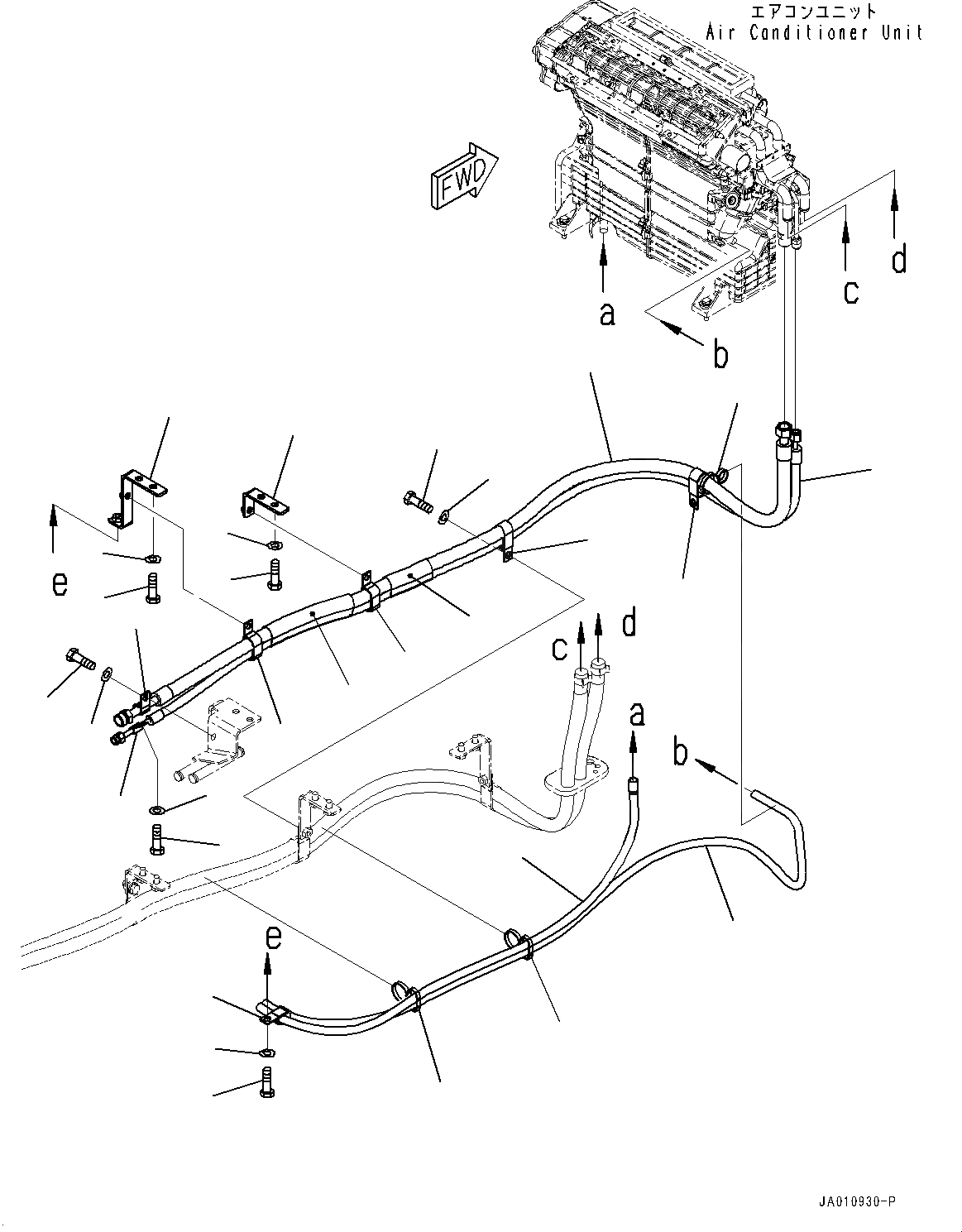 エアコンユニット
Air Conditioner Unit

FWD

a
b
c
d
e
c
d
a
b
e

JA010930-P