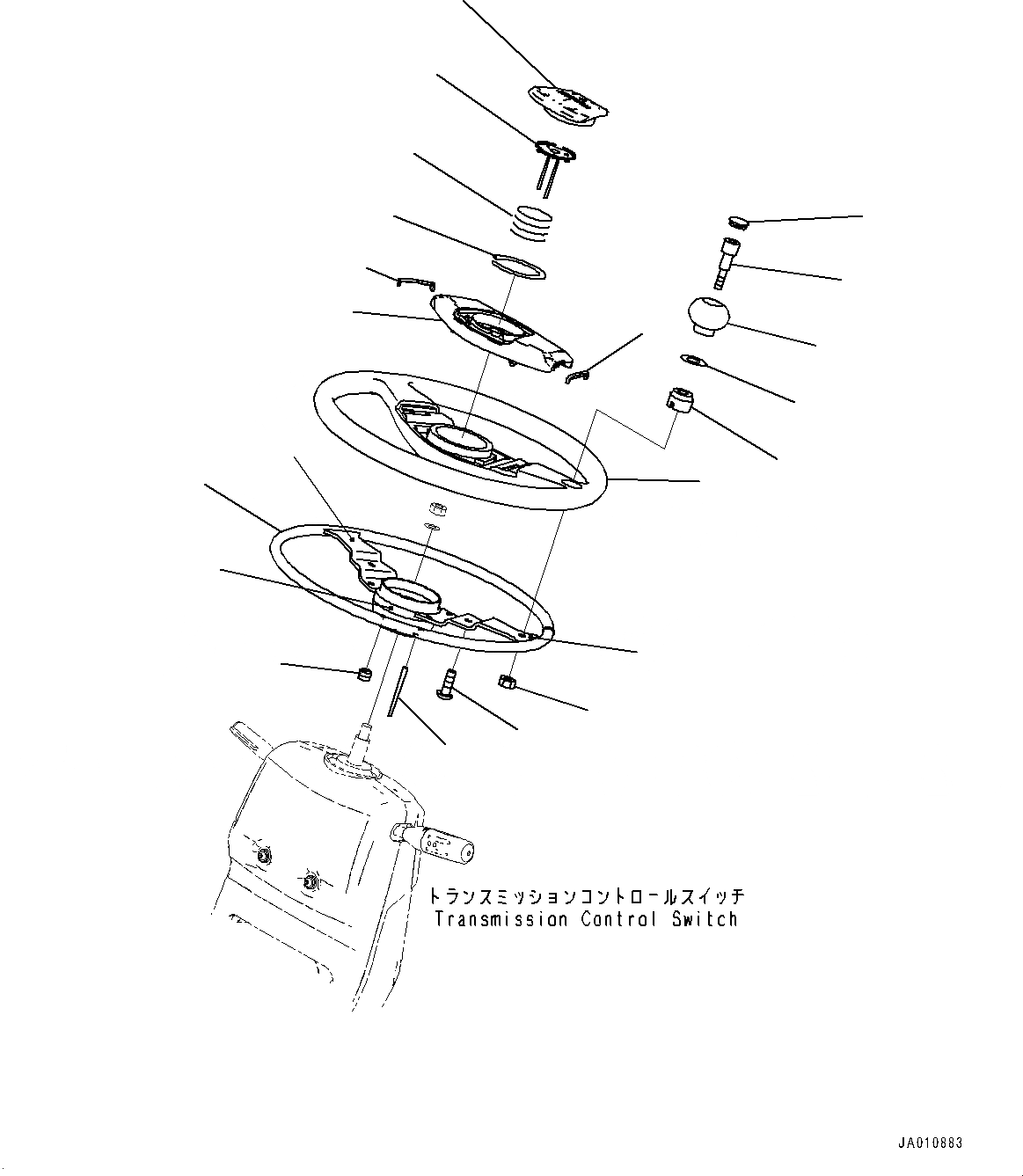 トランスミッションコントロールスイッチ
Transmission Control Switch

JA010883