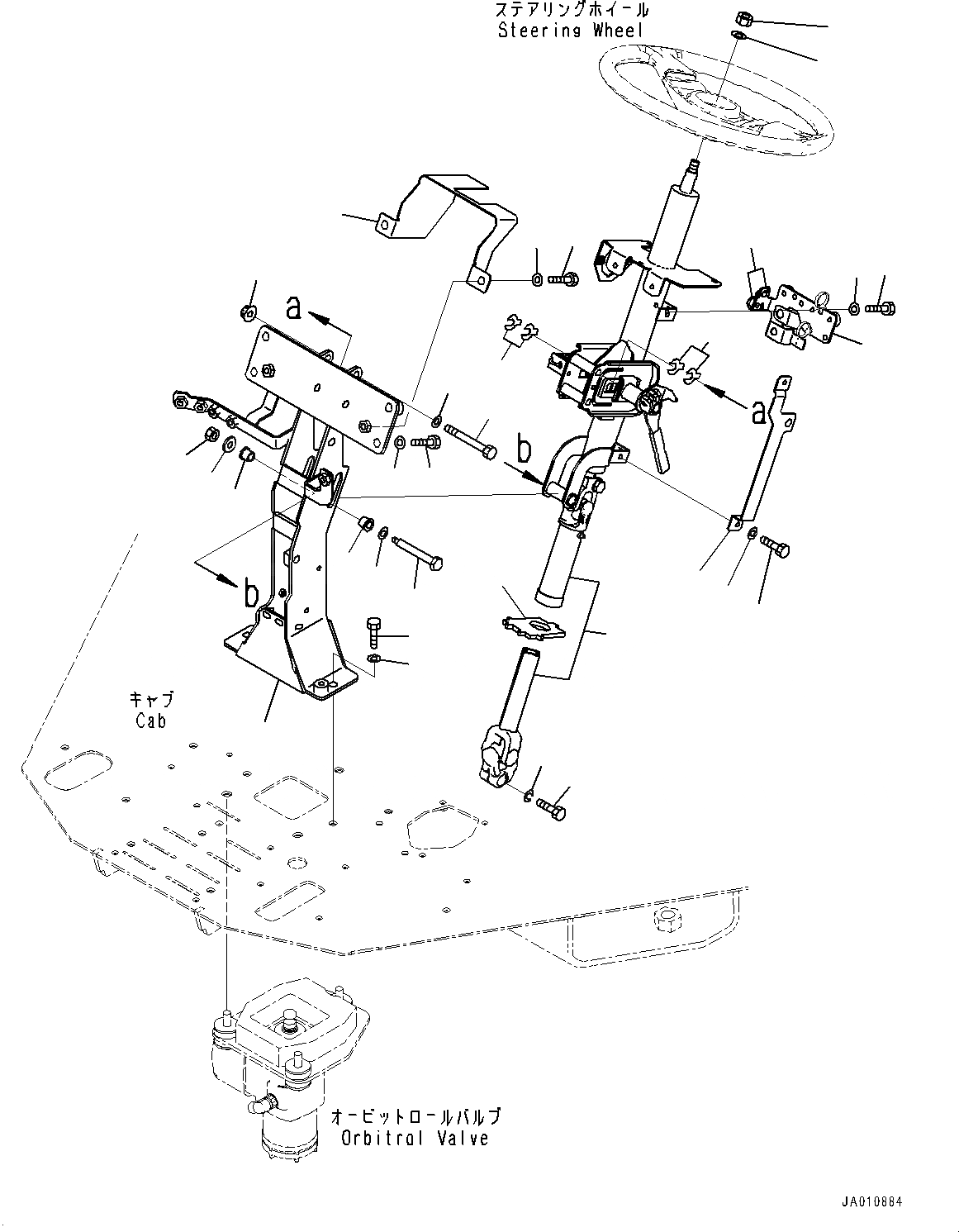 ステアリングホイール
Steering Wheel

a

a

b

b

キャブ
Cab

オービットロールバルブ
Orbitrol Valve

JA010884