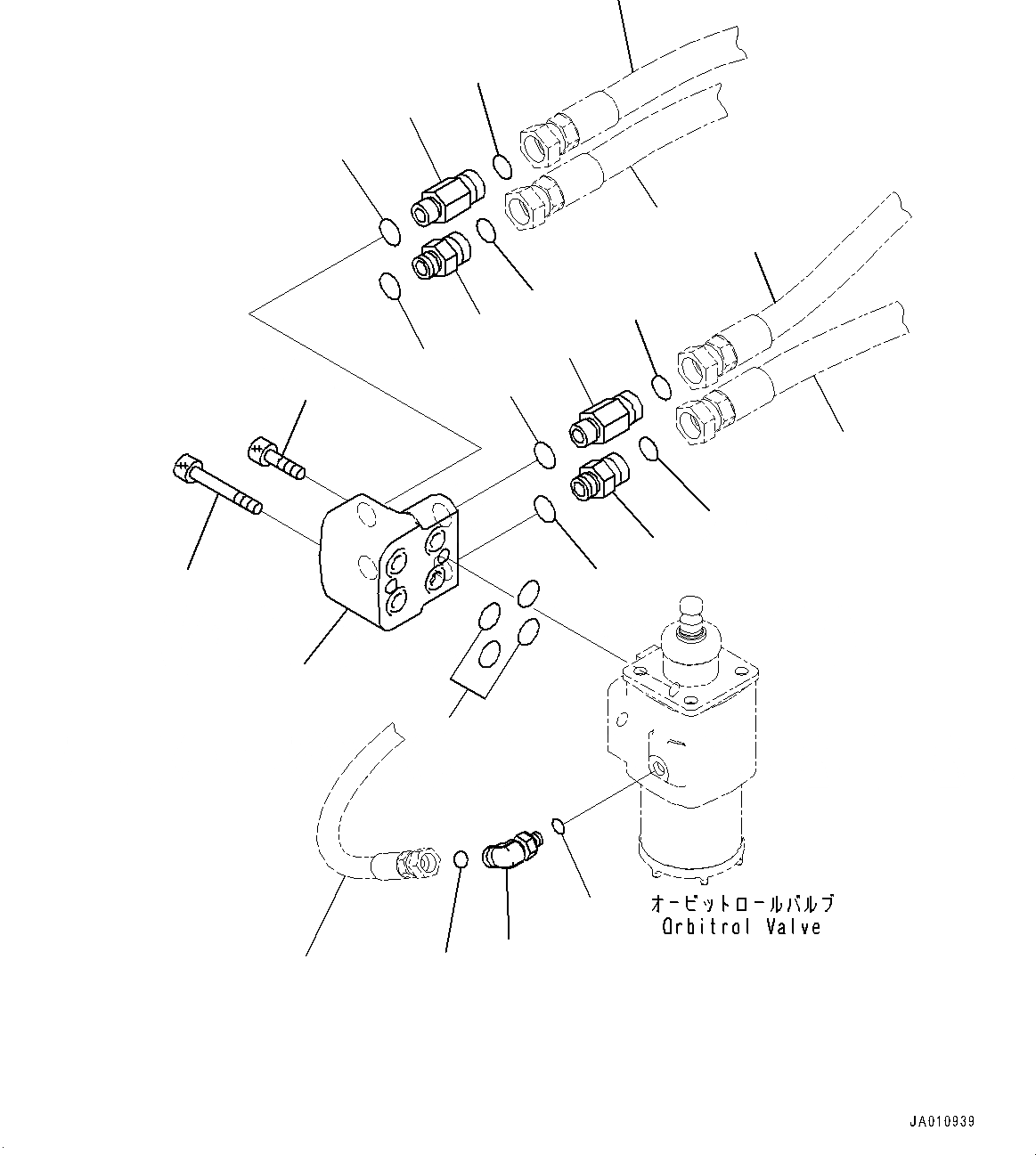 オービットロールバルブ
Orbitrol Valve

JA010939