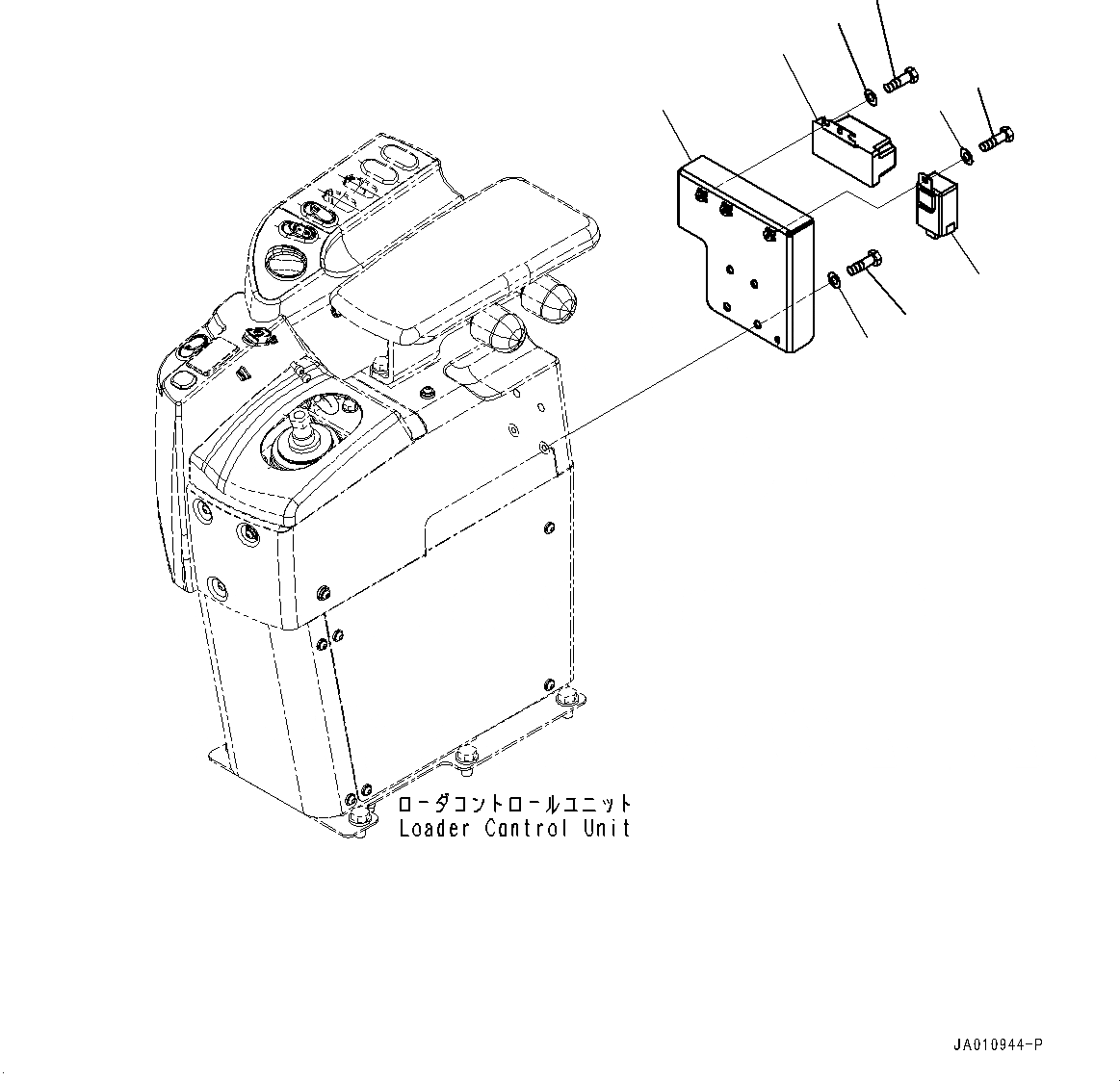 ローダコントロールユニット
Loader Control Unit

JA010944-P