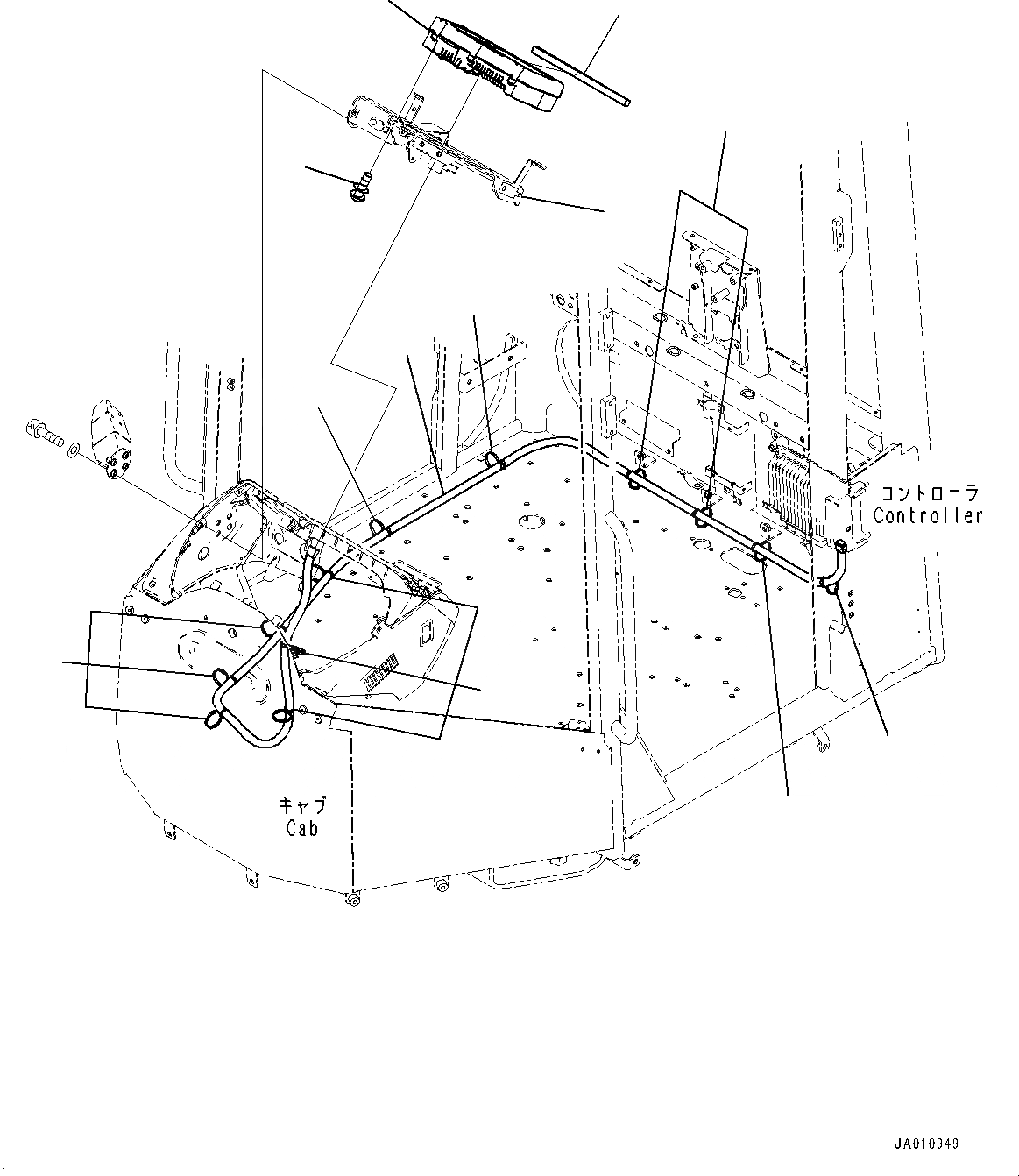 コントローラ
Controller

キャブ
Cab

JA010949