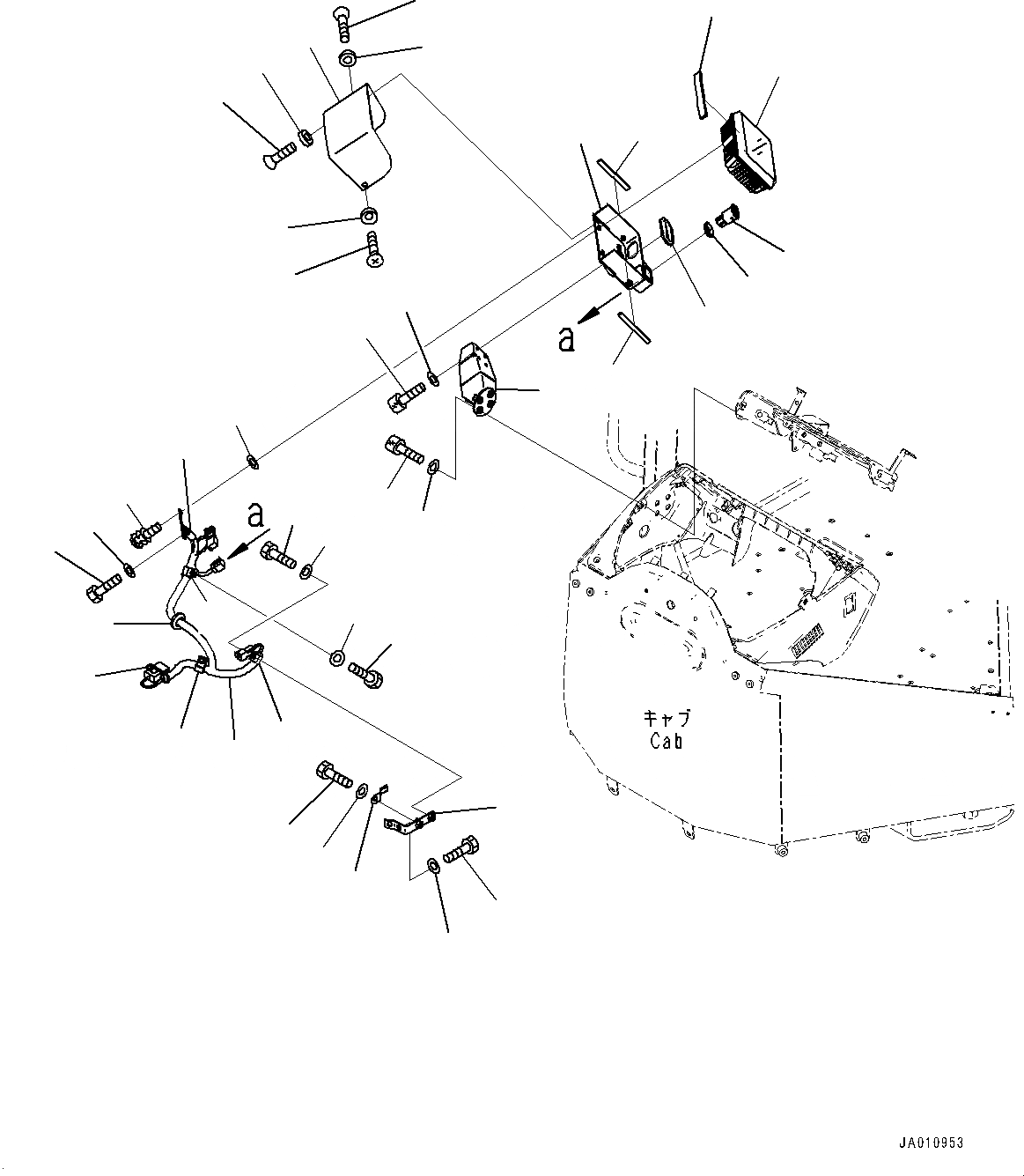 a

a

キャブ
Cab

JA010953