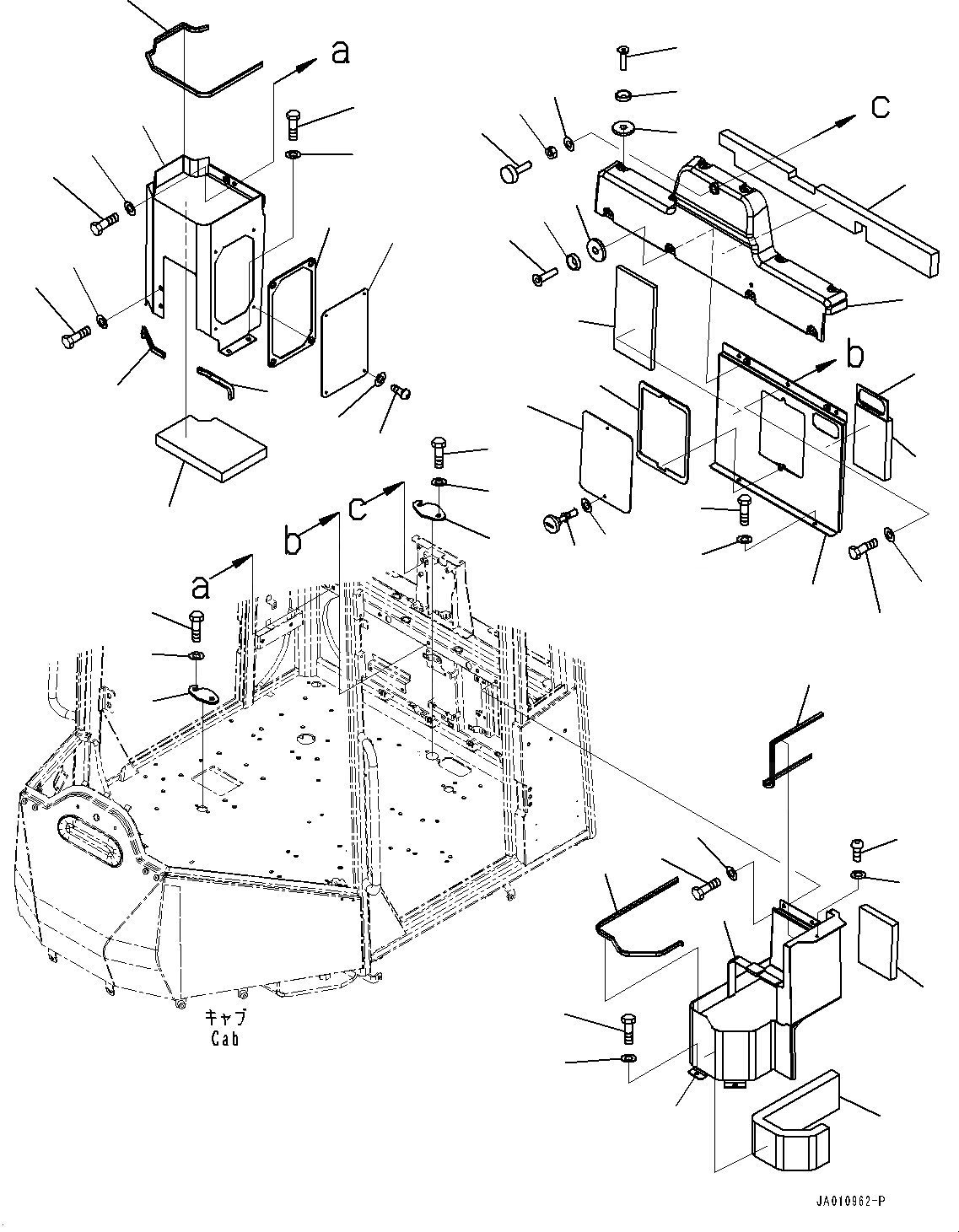 a

c

b

c

b

a

キャブ
Cab

JA010962-P