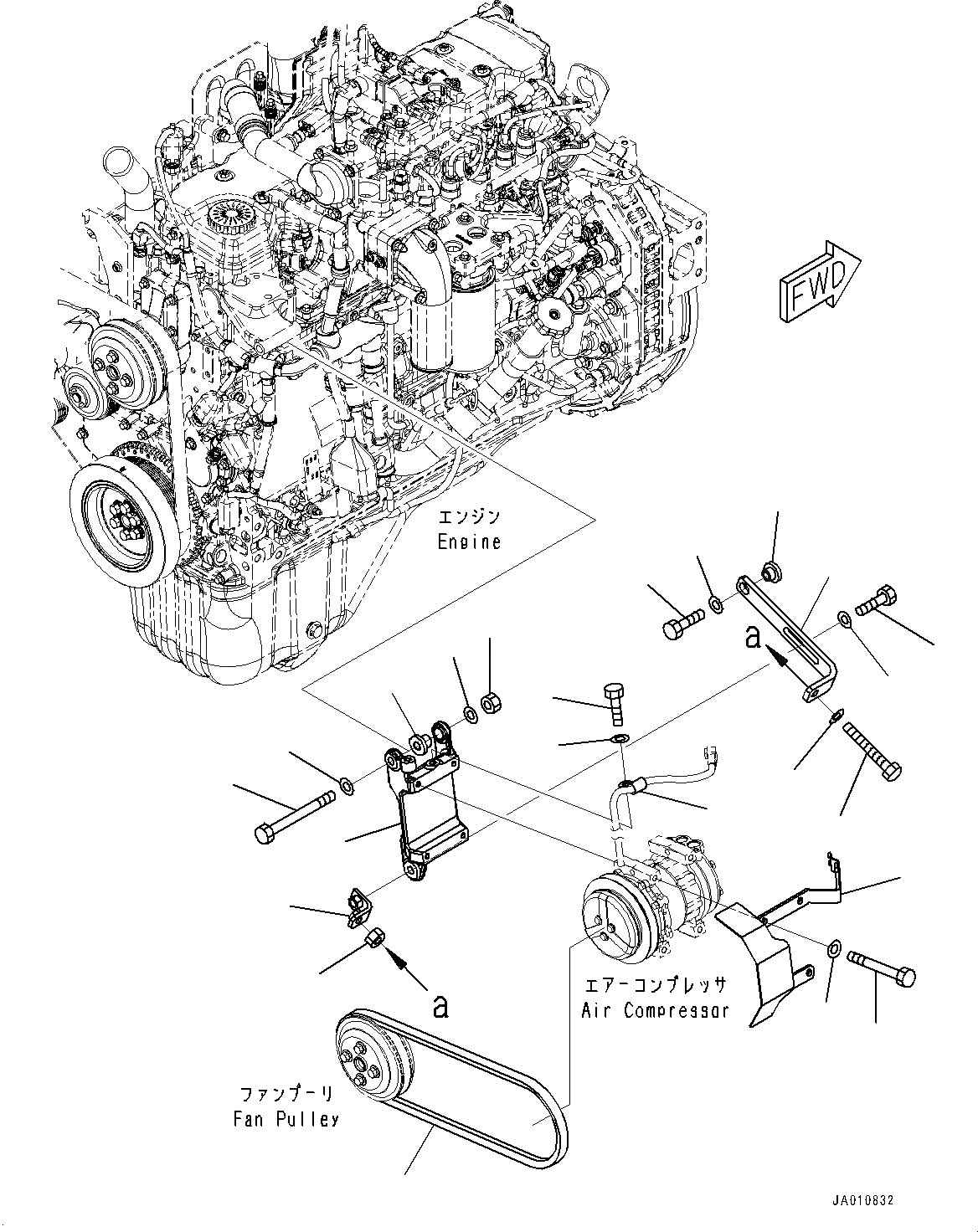 FWD

エンジン
Engine

a

a

エアーコンプレッサ
Air Compressor

ファンプーリ
Fan Pulley

JA010832