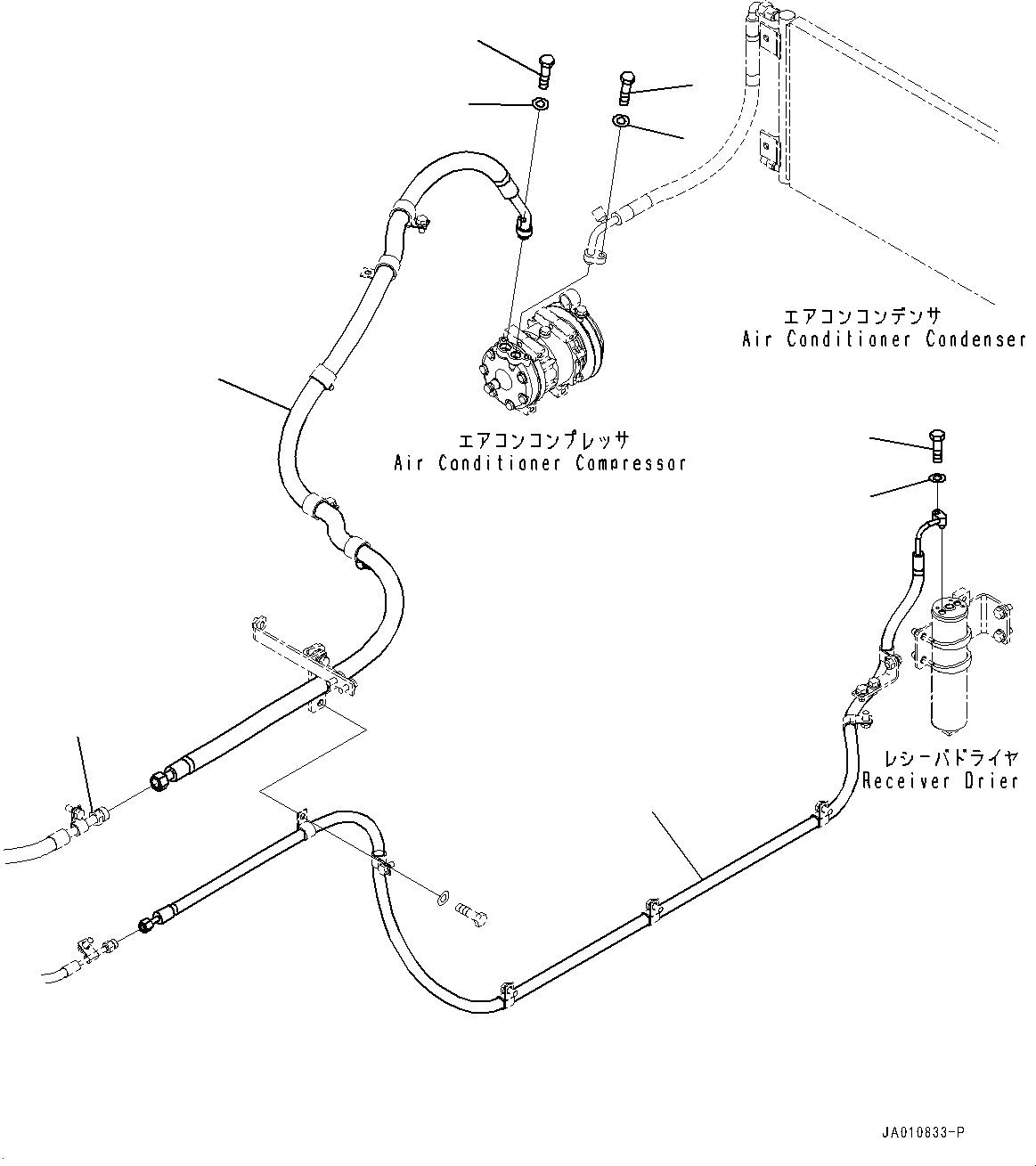 エアコンコンデンサ
Air Conditioner Condenser

エアコンコンプレッサ
Air Conditioner Compressor

レシーバドライヤ
Receiver Drier

JA010833-P