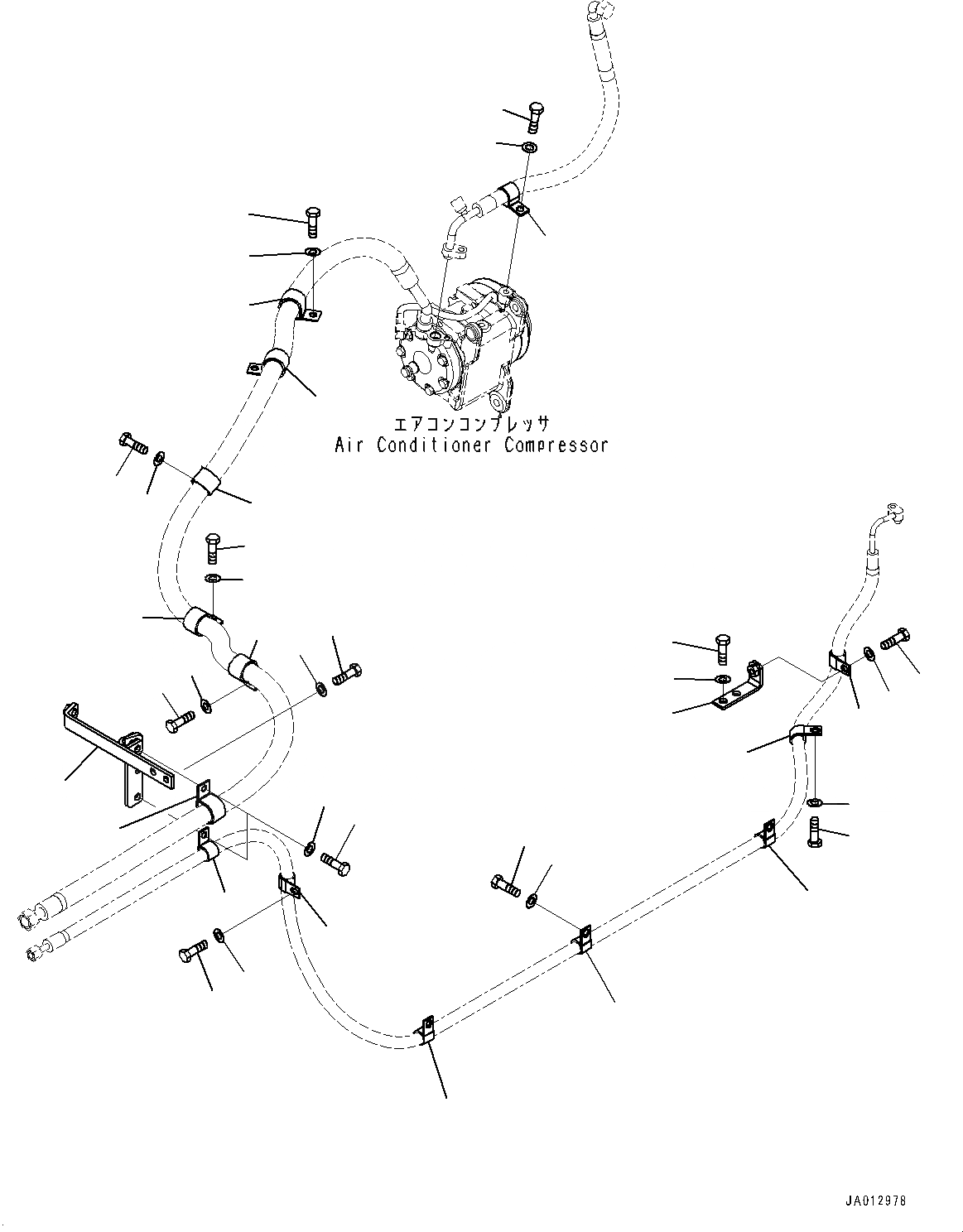 エアコンコンプレッサ
Air Conditioner Compressor

JA012978