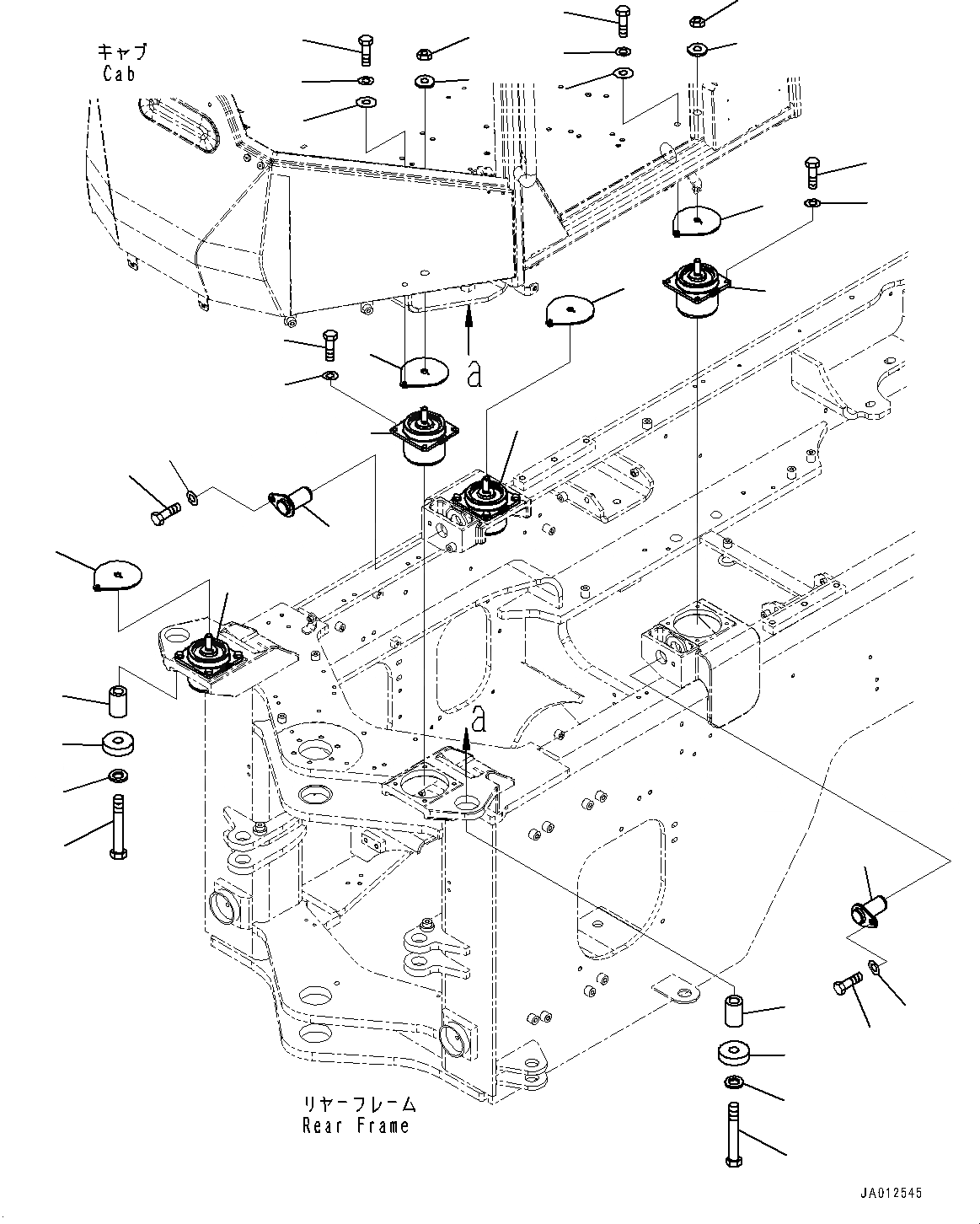 キャブ
Cab

a

a

リヤーフレーム
Rear Frame

JA012545