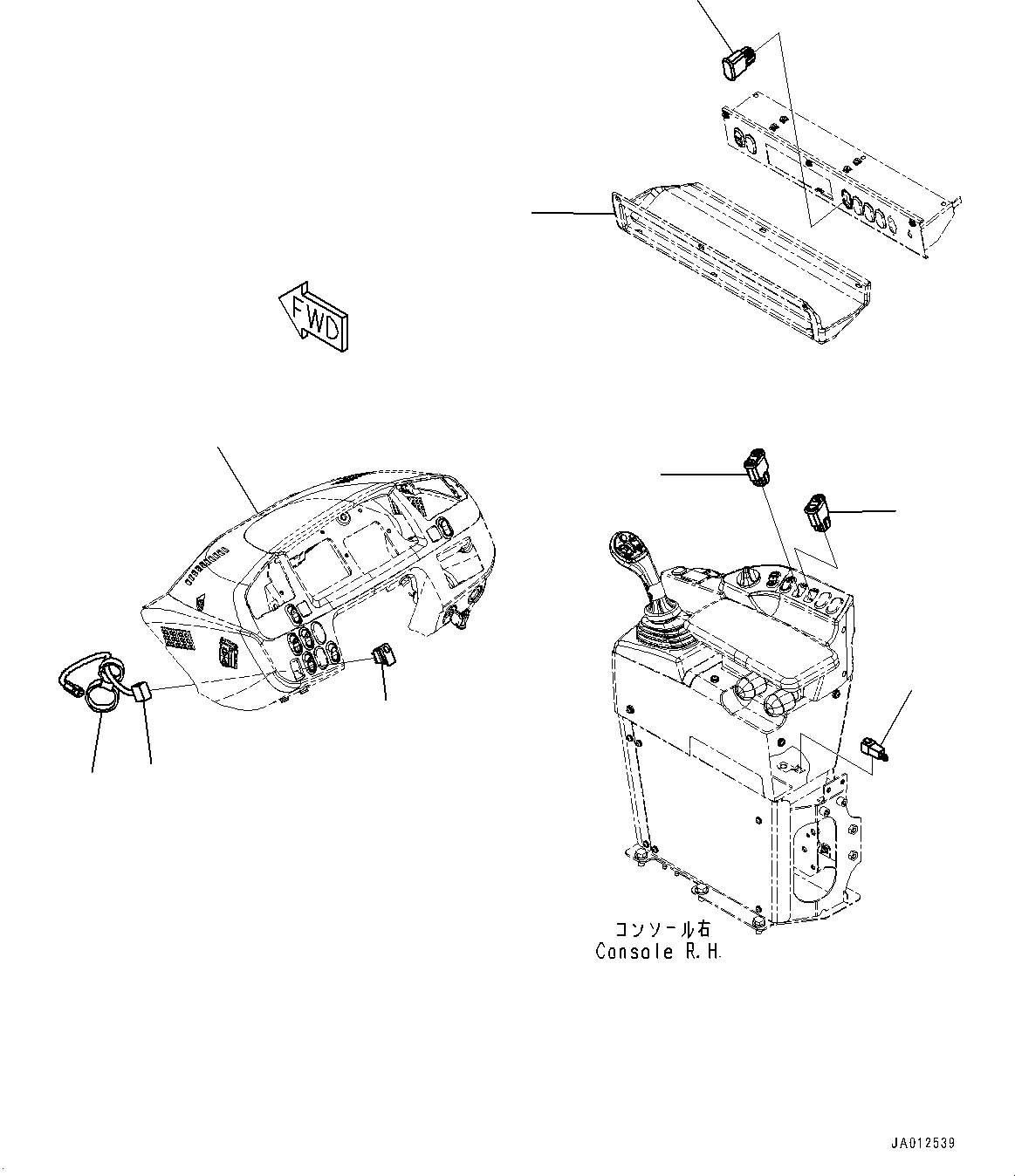 FWD

コンソール右
Console R.H.

JA012539