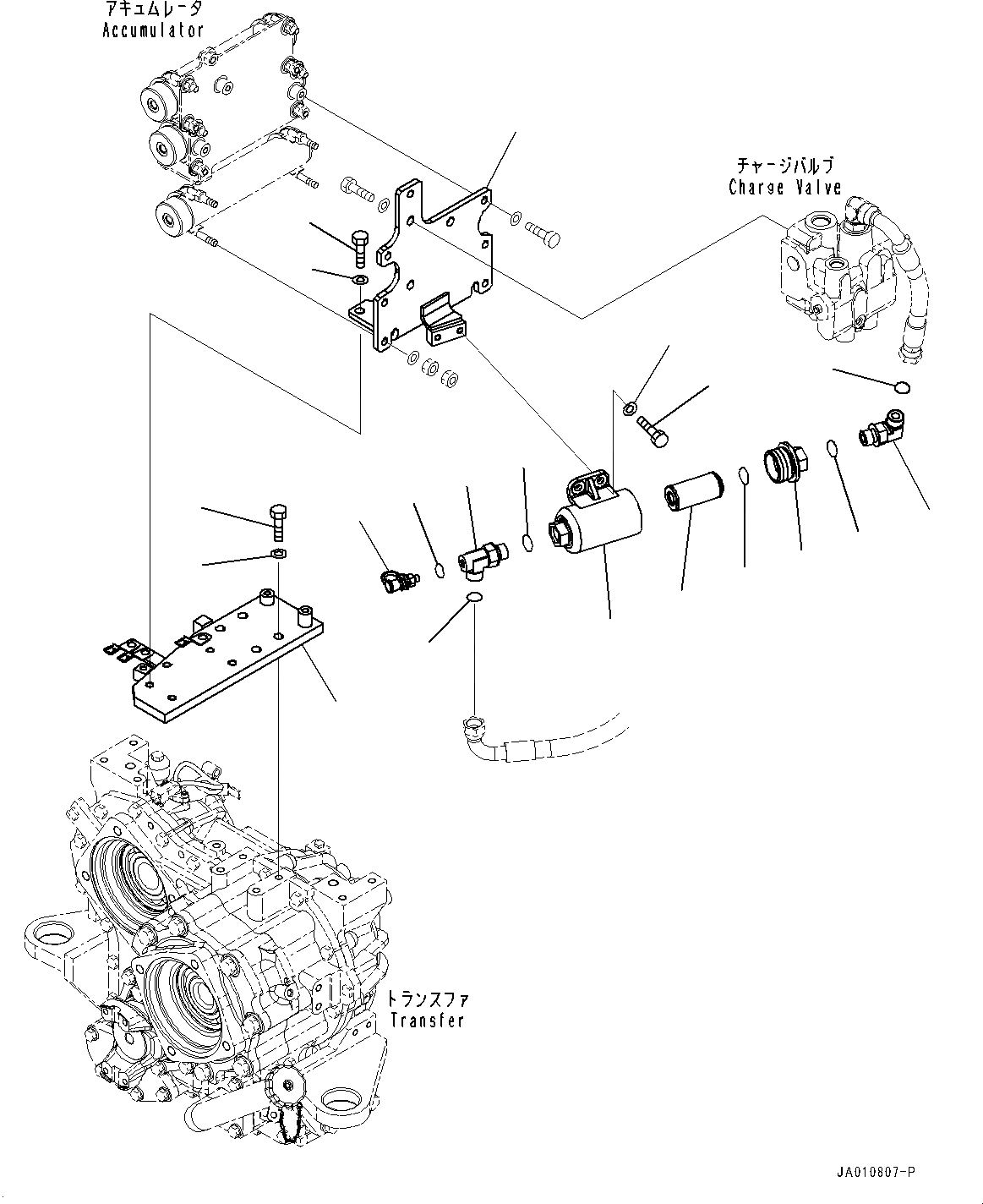 アキュムレータ
Accumulator

チャージバルブ
Charge Valve

トランスファ
Transfer

JA010807-P