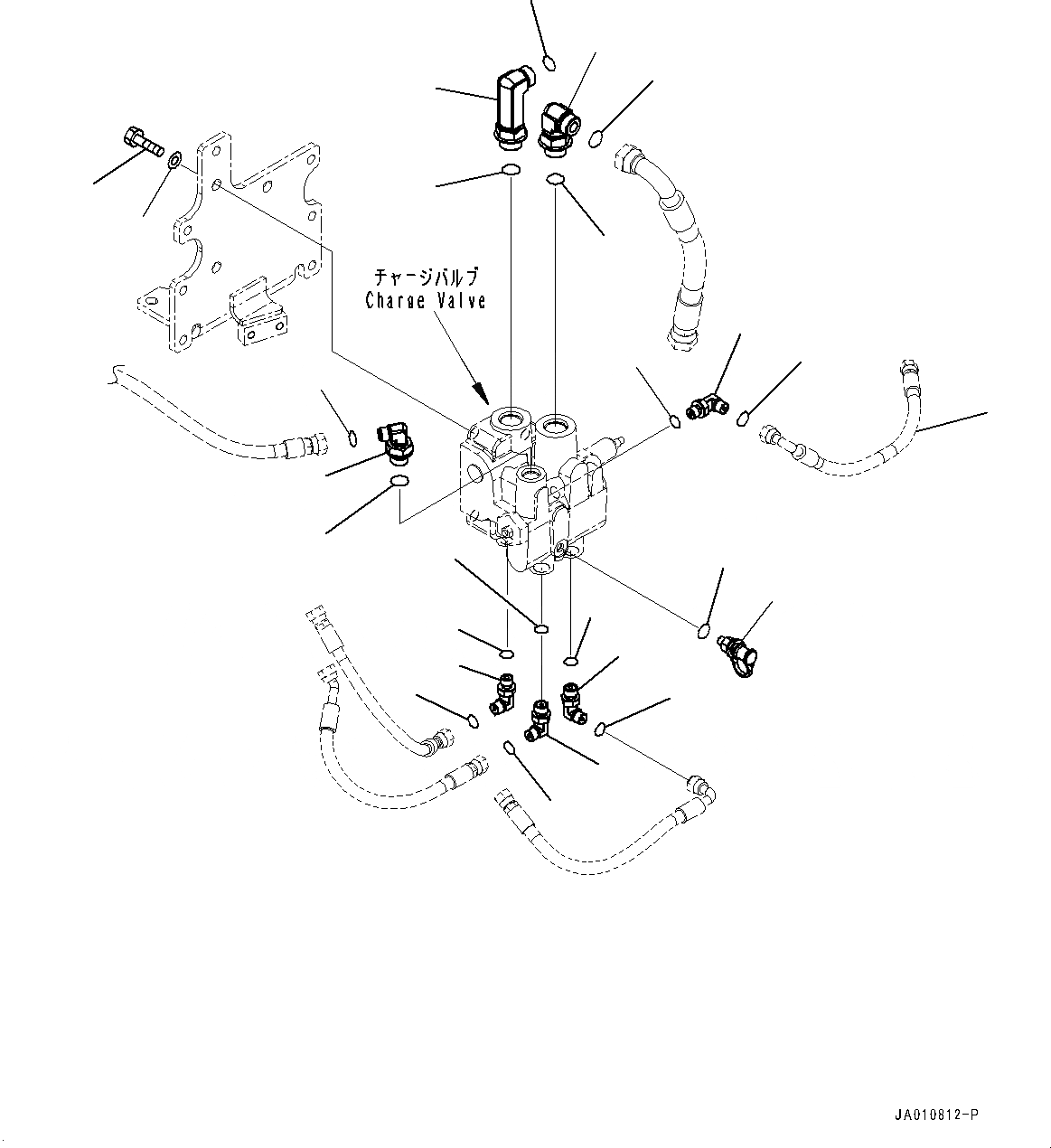 チャージバルブ
Charge Valve

JA010812-P