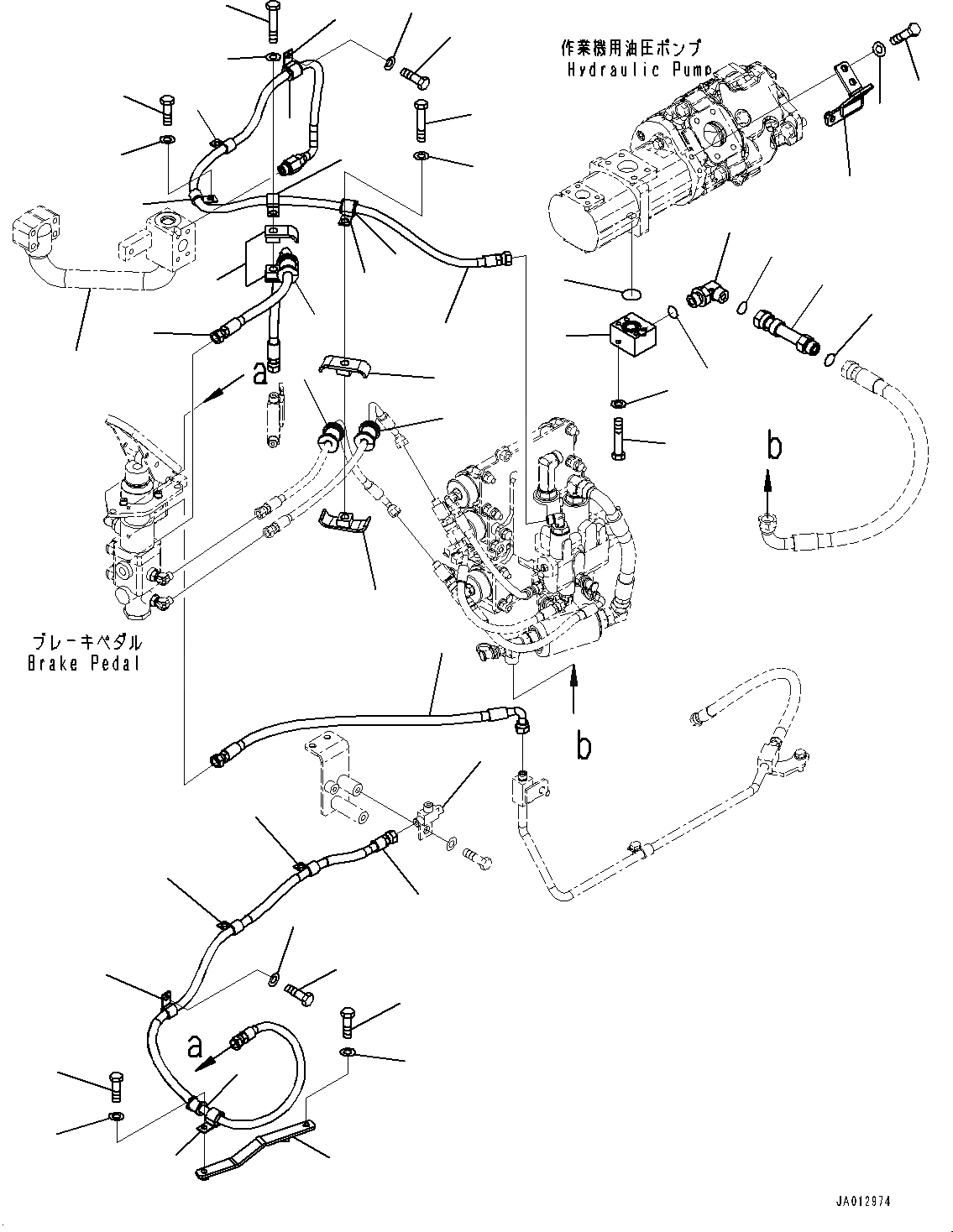 作業機用油圧ポンプ
Hydraulic Pump

a

b

ブレーキペダル
Brake Pedal

b

a

JA012974