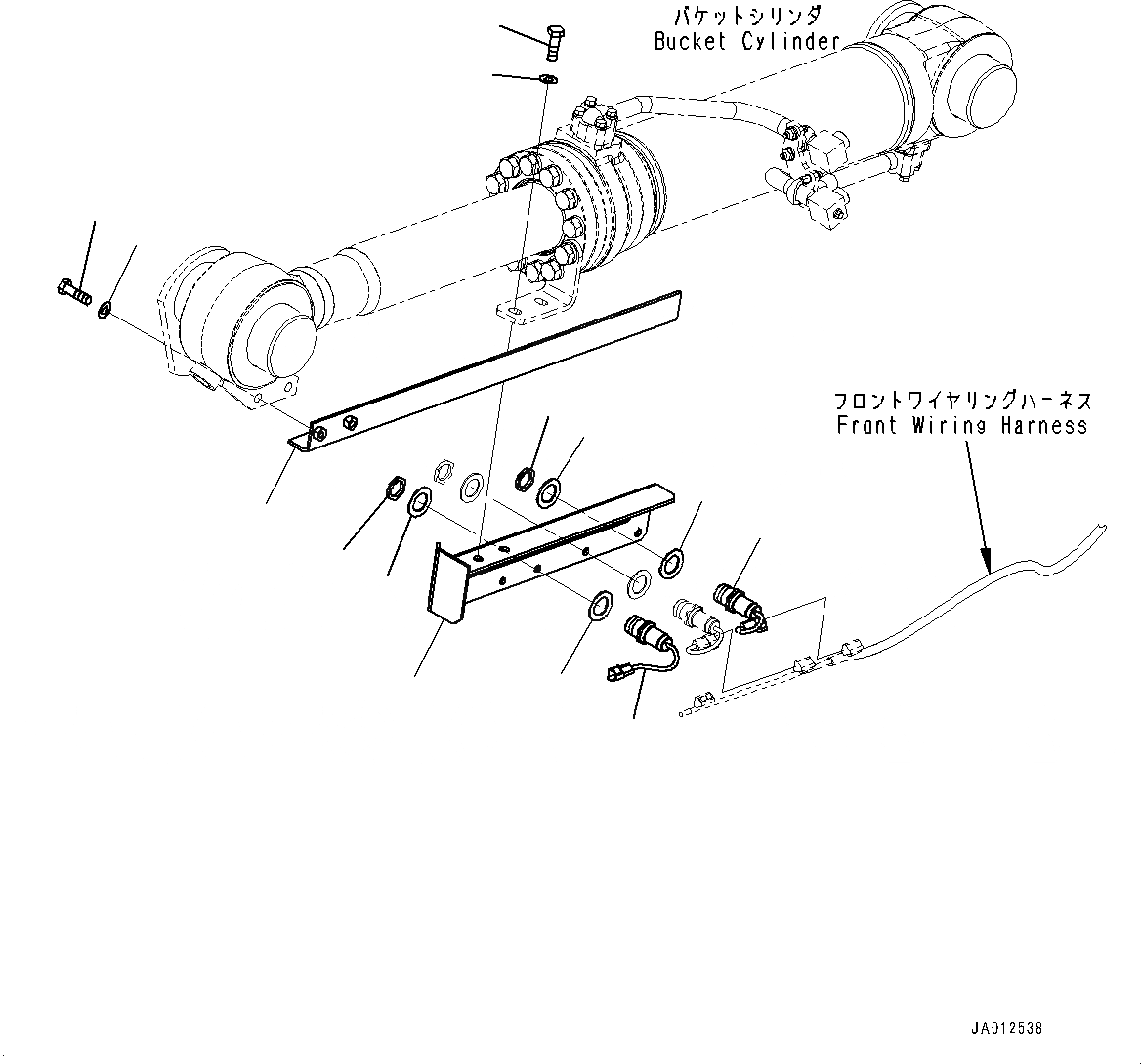 バケットシリンダ
Bucket Cylinder

フロントワイヤリングハーネス
Front Wiring Harness

JA012538