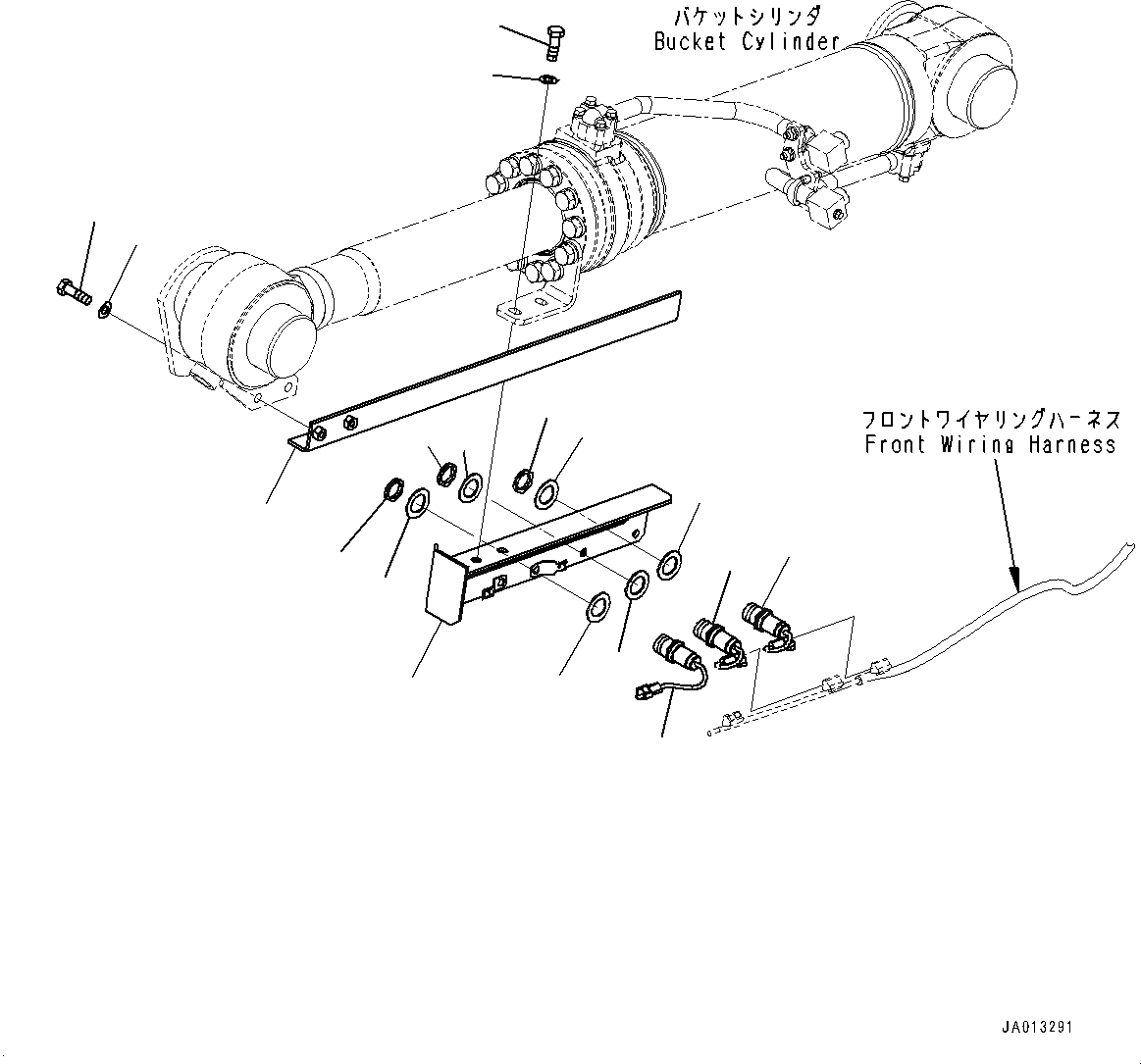 バケットシリンダ
Bucket Cylinder

フロントワイヤリングハーネス
Front Wiring Harness

JA013291