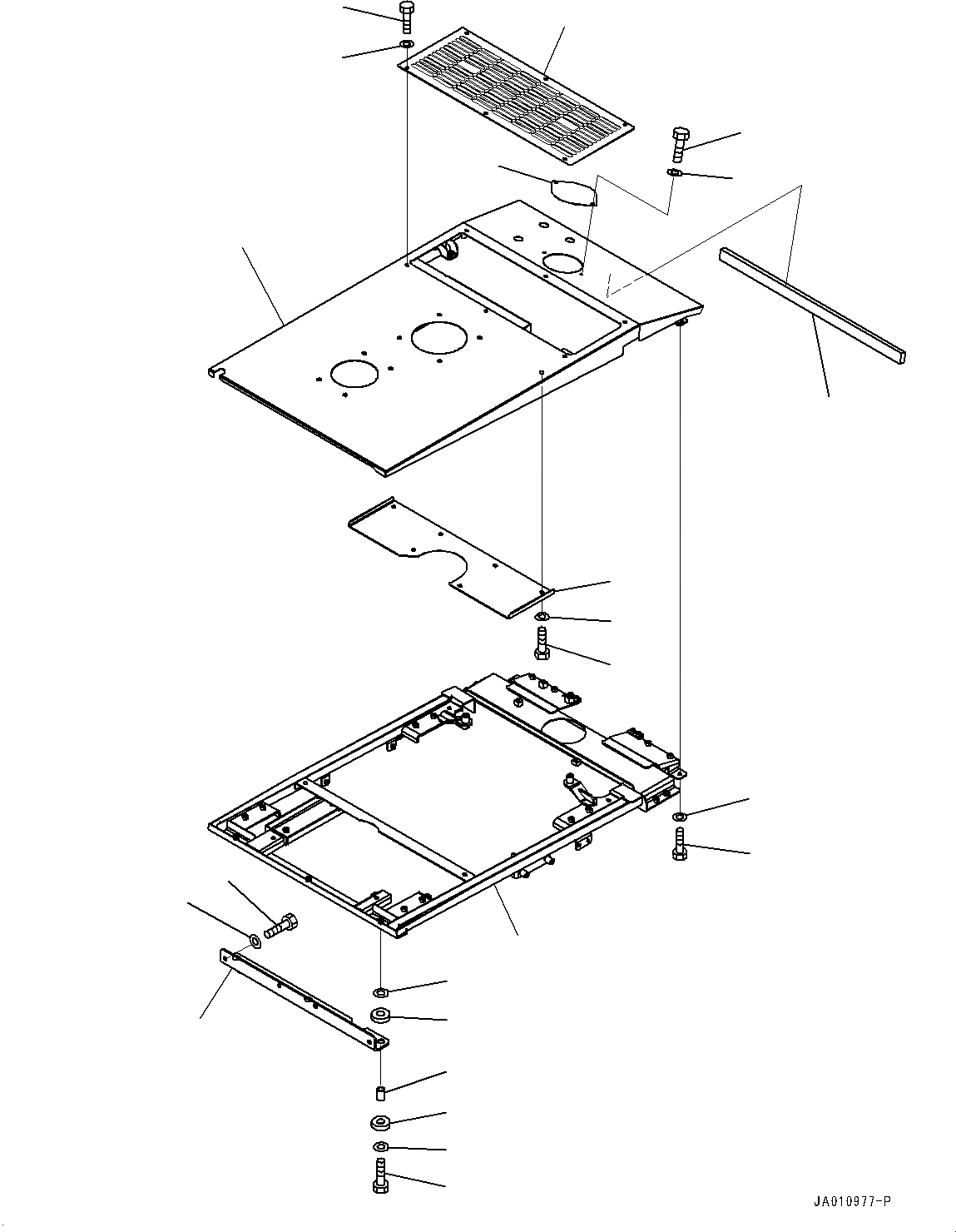 JA010977-P