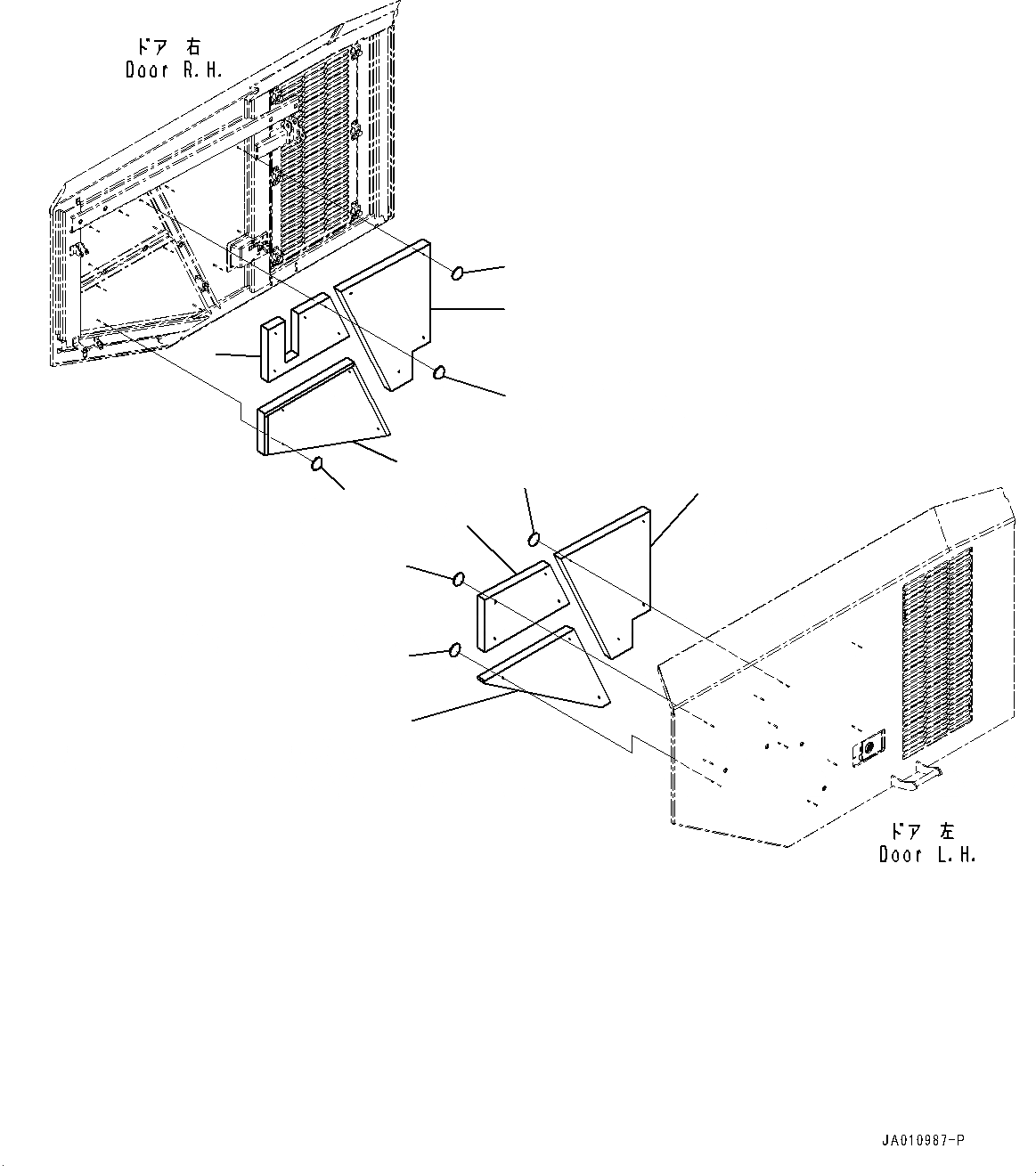 ドア 右
Door R.H.

ドア 左
Door L.H.

JA010987-P