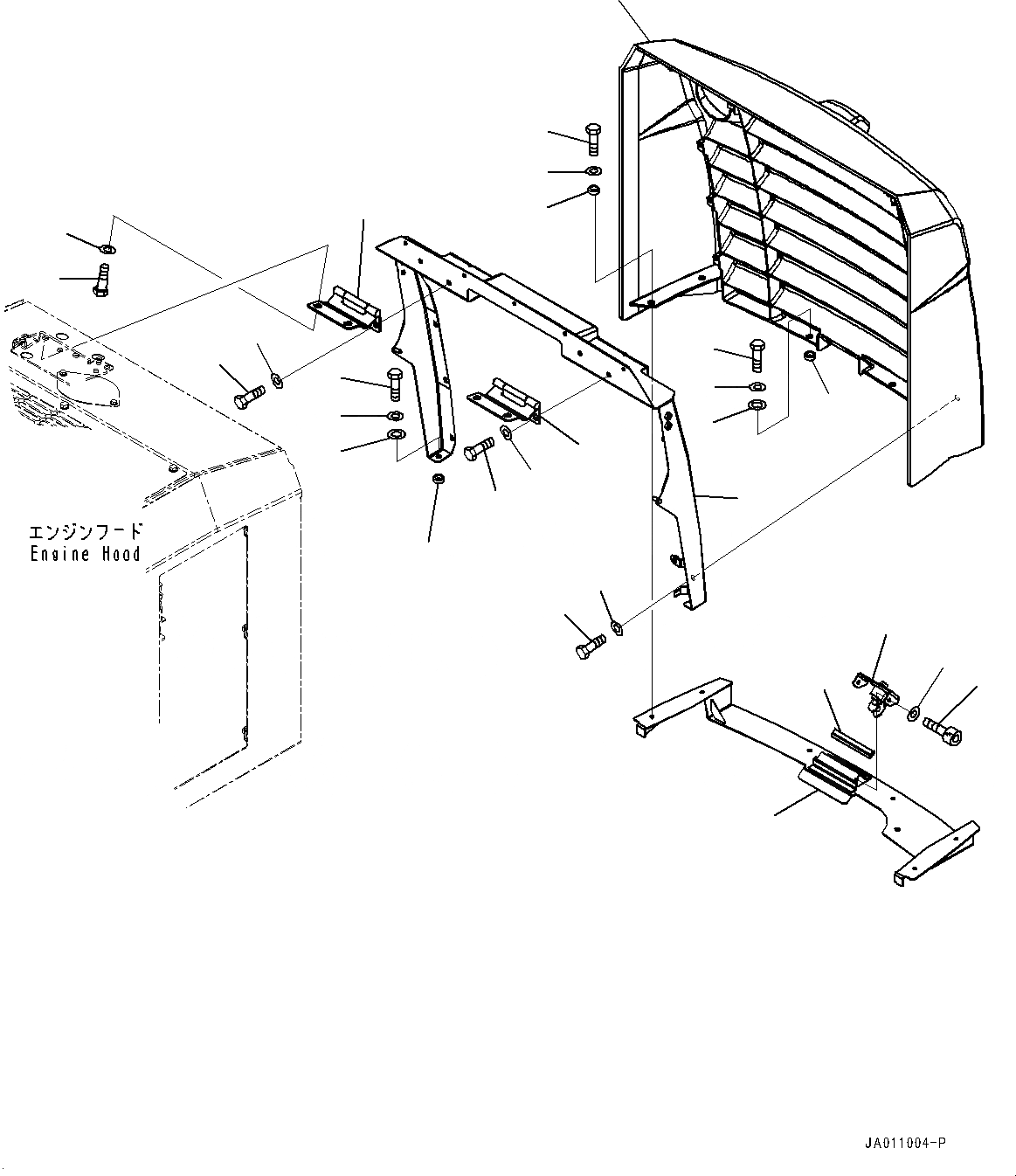 エンジンフード
Engine Hood

JA011004-P