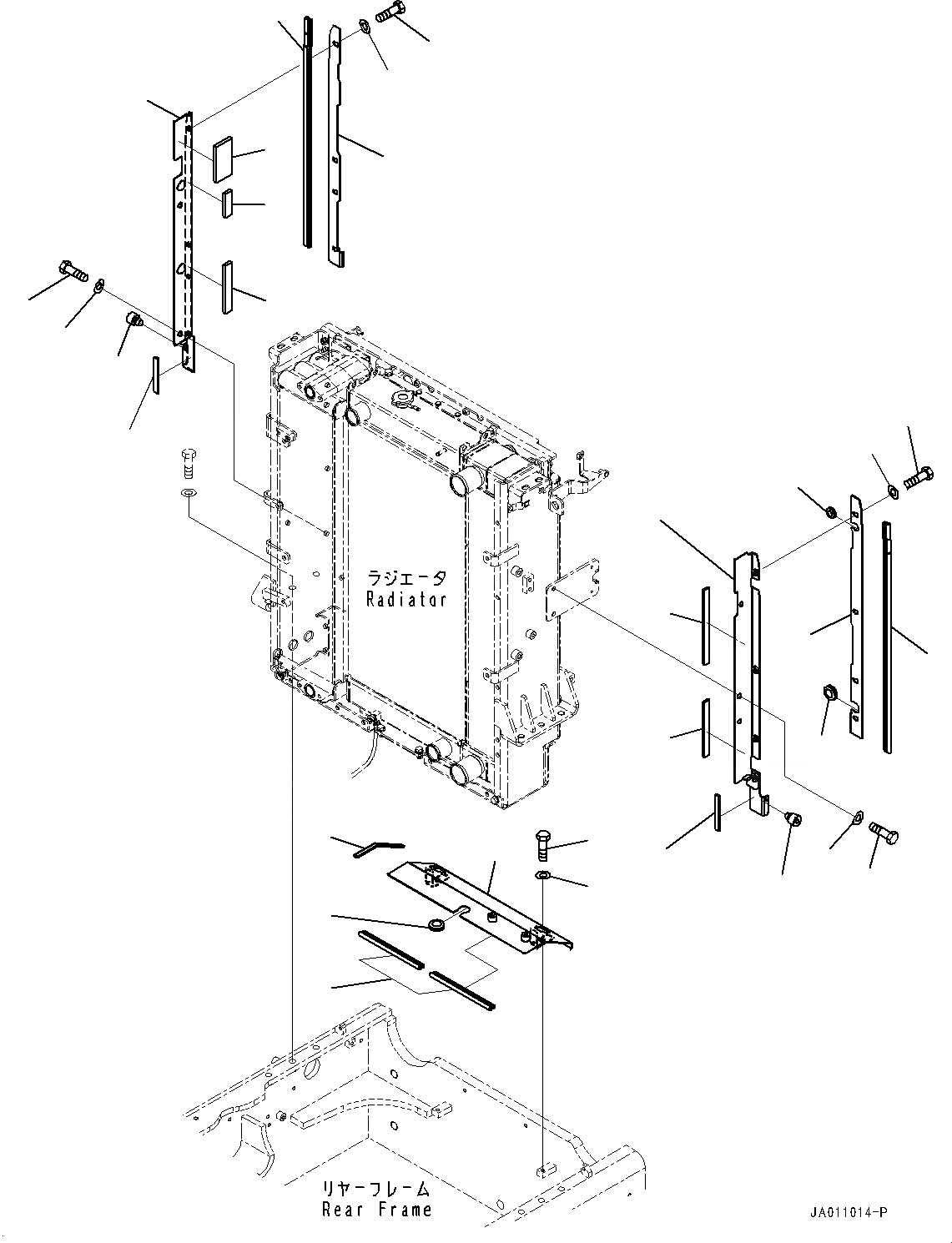 ラジエータ
Radiator

リヤーフレーム
Rear Frame

JA011014-P