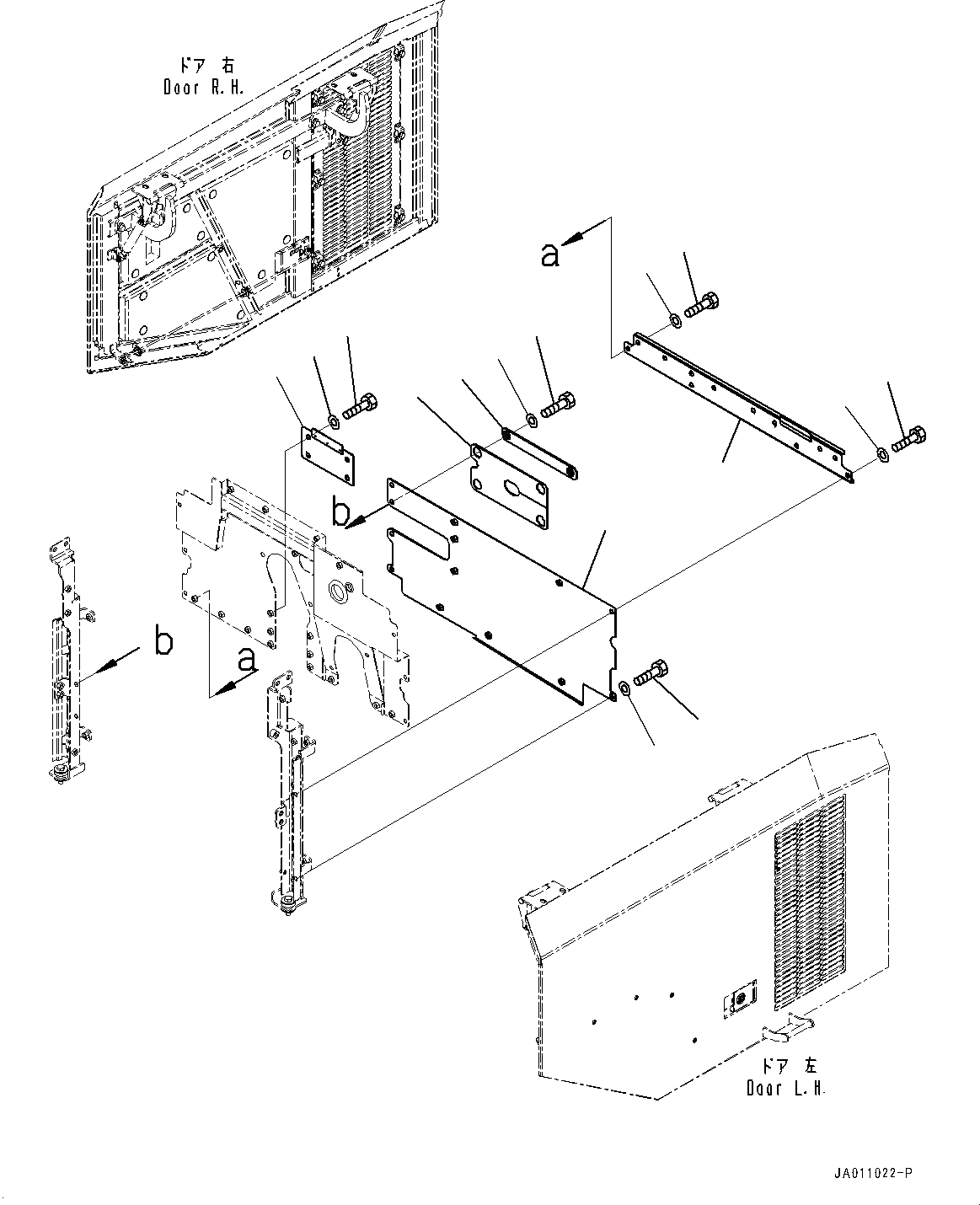 ドア 右
Door R.H.

a

b

b

a

ドア 左
Door L.H.

JA011022-P