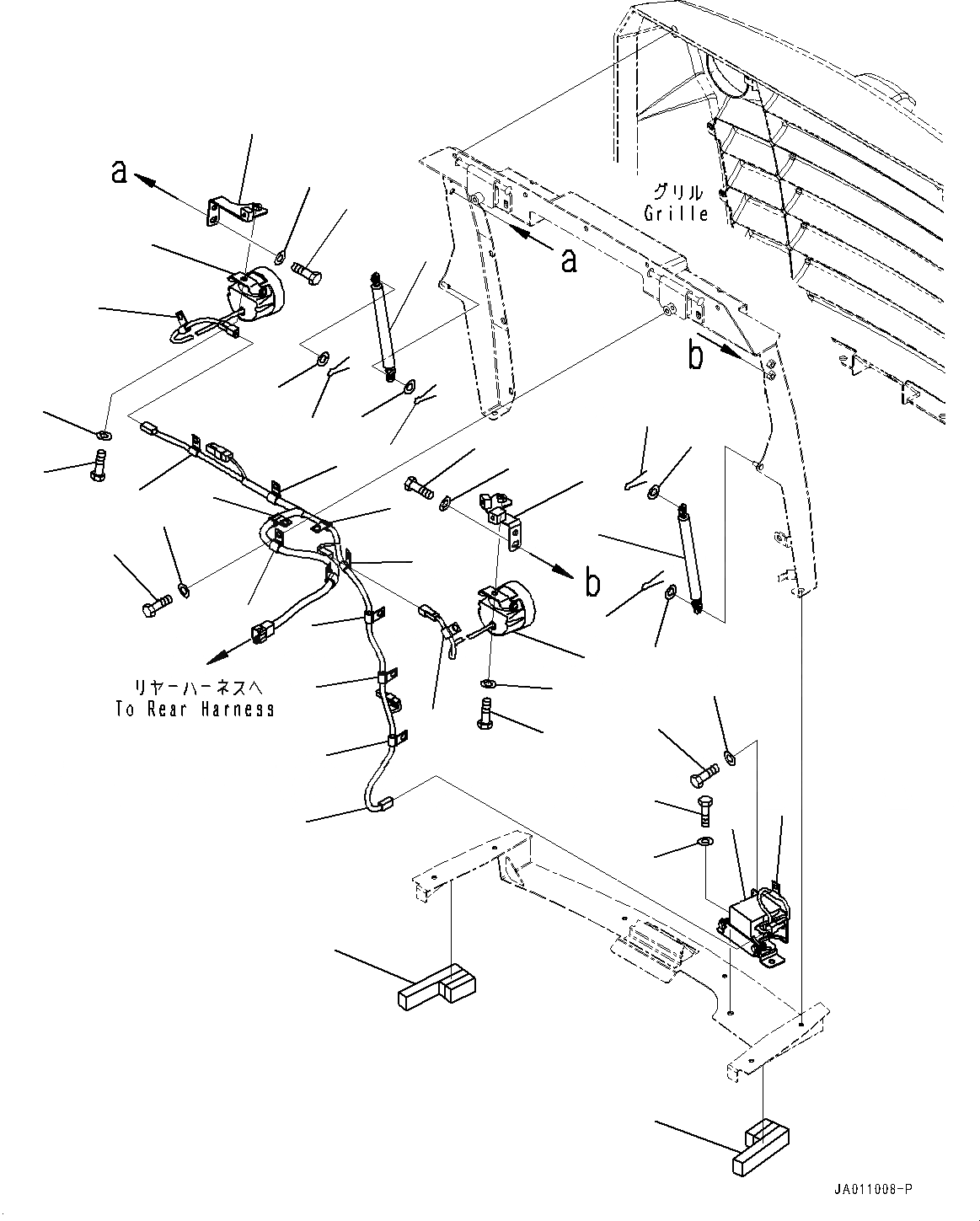 a

グリル
Grille

a

b

b

リヤーハーネスへ
To Rear Harness

JA011008-P