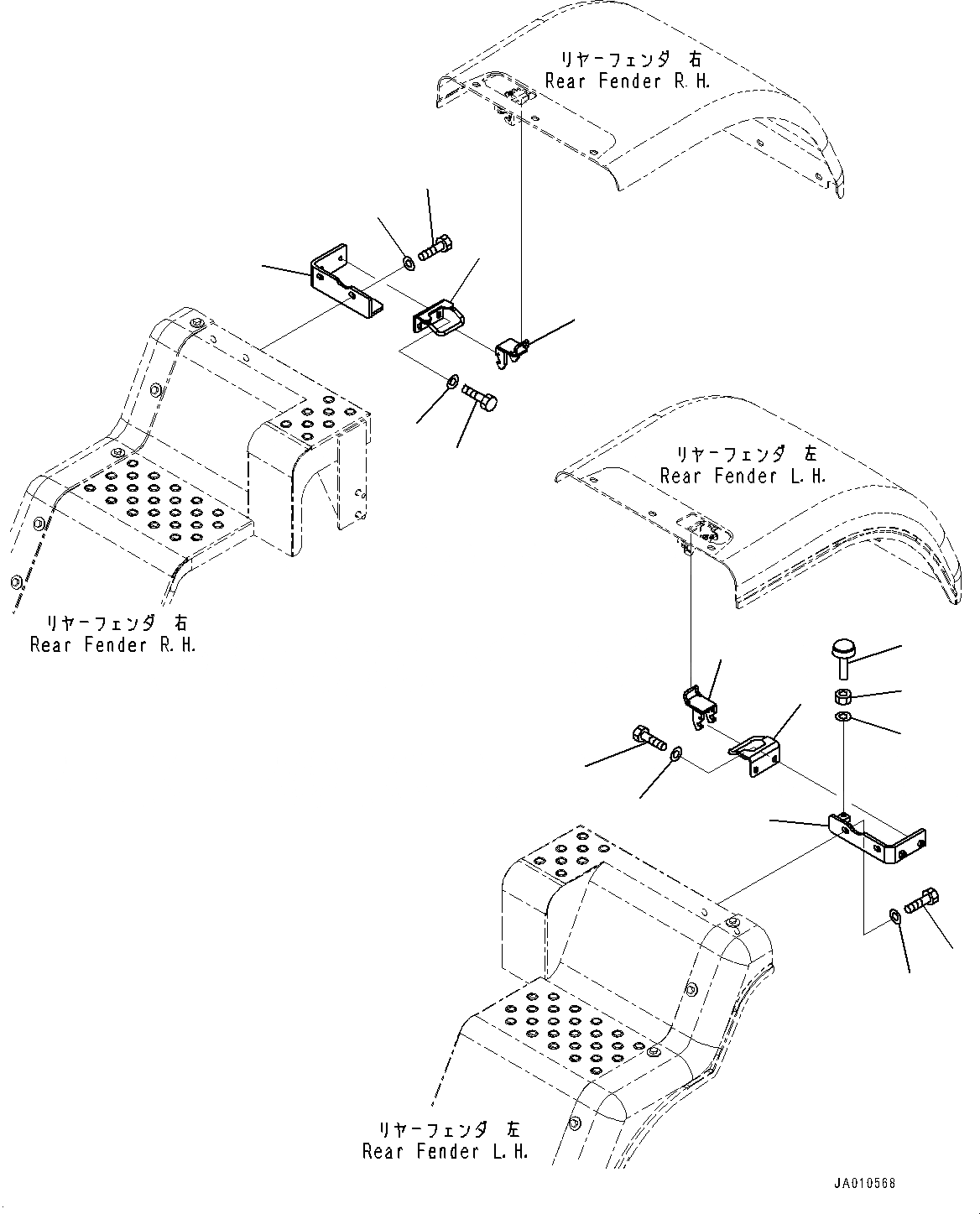 リヤーフェンダ 右
Rear Fender R.H.

リヤーフェンダ 左
Rear Fender L.H.

リヤーフェンダ 右
Rear Fender R.H.

リヤーフェンダ 左
Rear Fender L.H.

JA010568