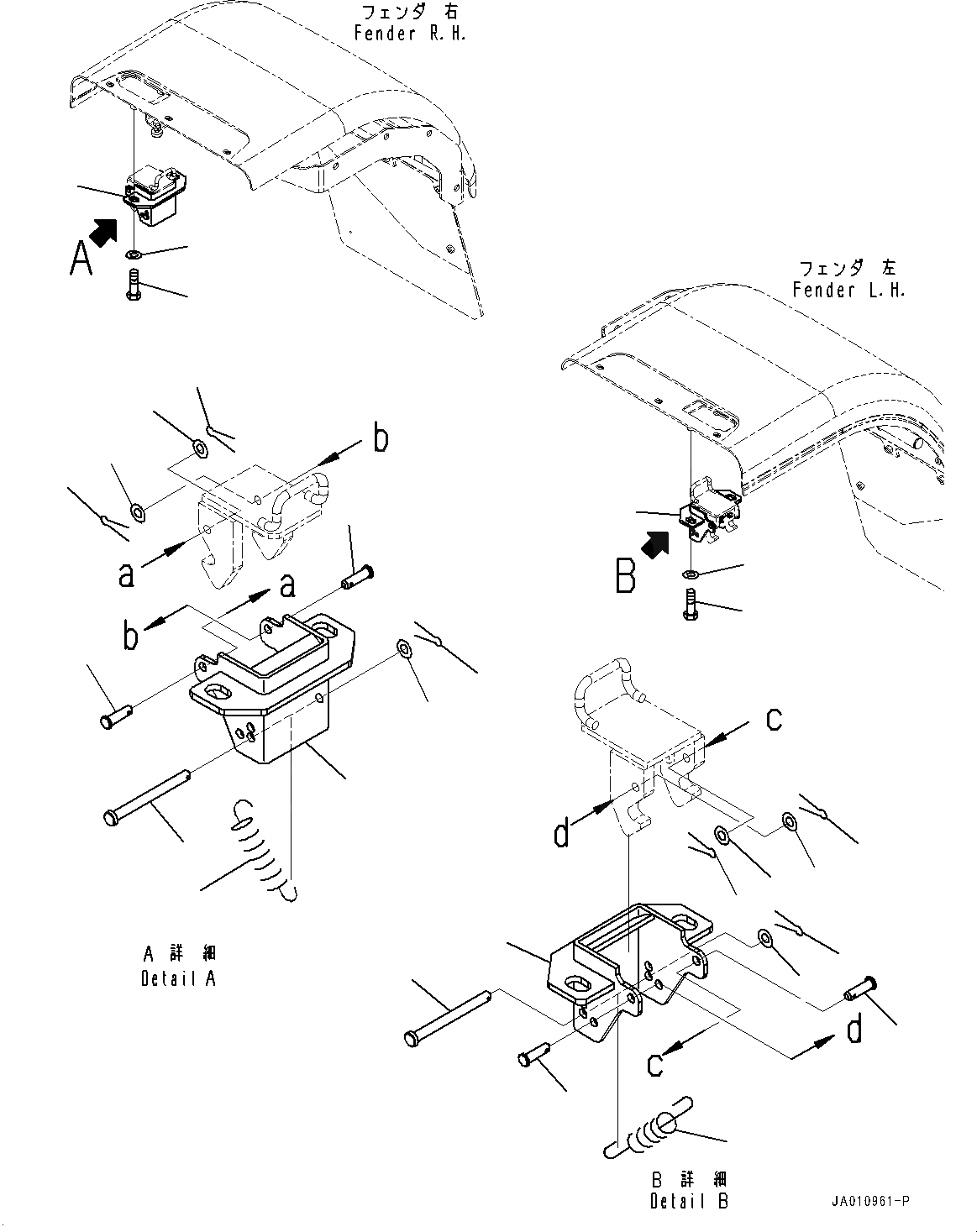 フェンダ 右
Fender R.H.

A

フェンダ 左
Fender L.H.

b

a

a

b

B

c

d

A 詳 細
Detail A

d

c

B 詳 細
Detail B

JA010961-P