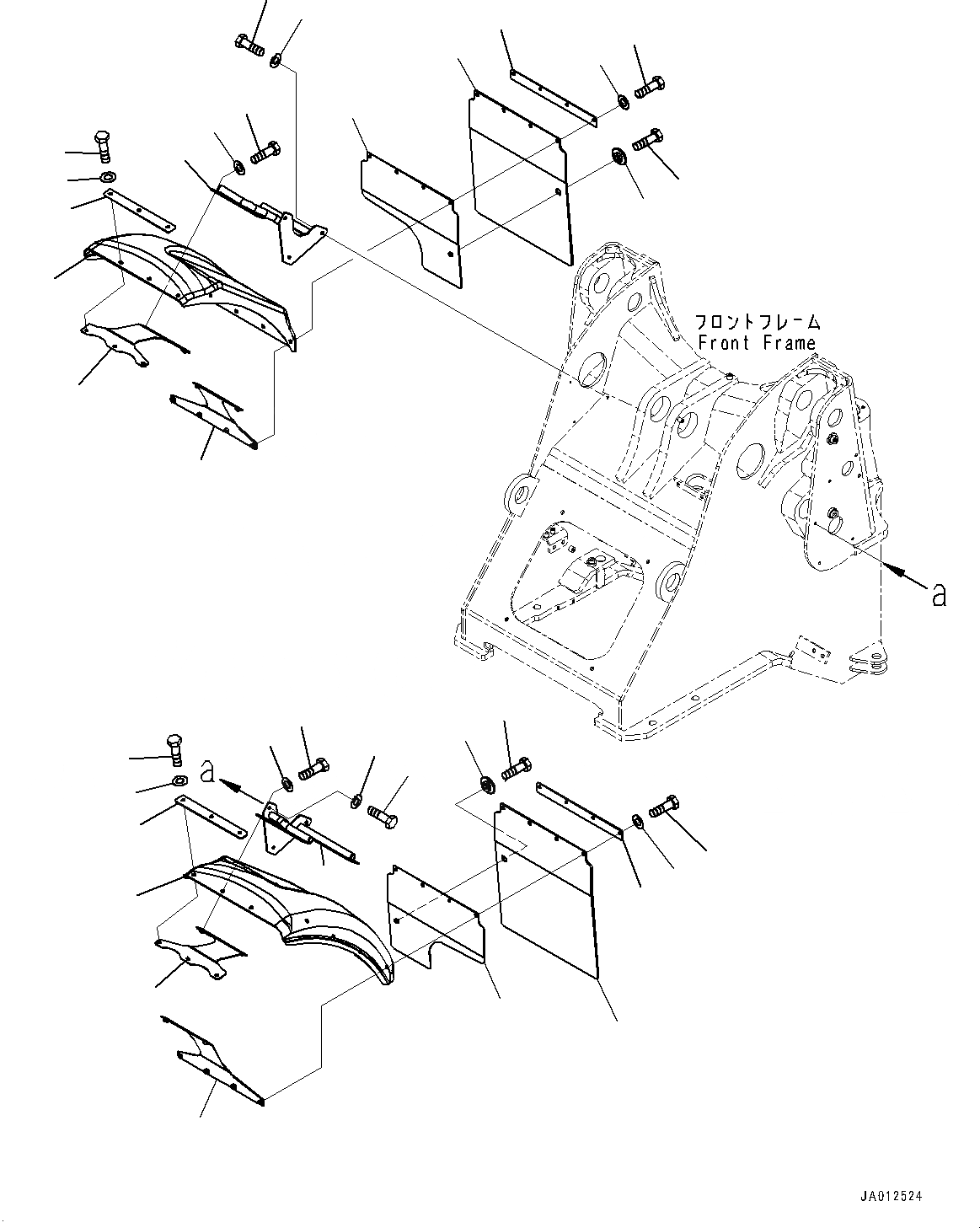 フロントフレーム
Front Frame

a

a

JA012524