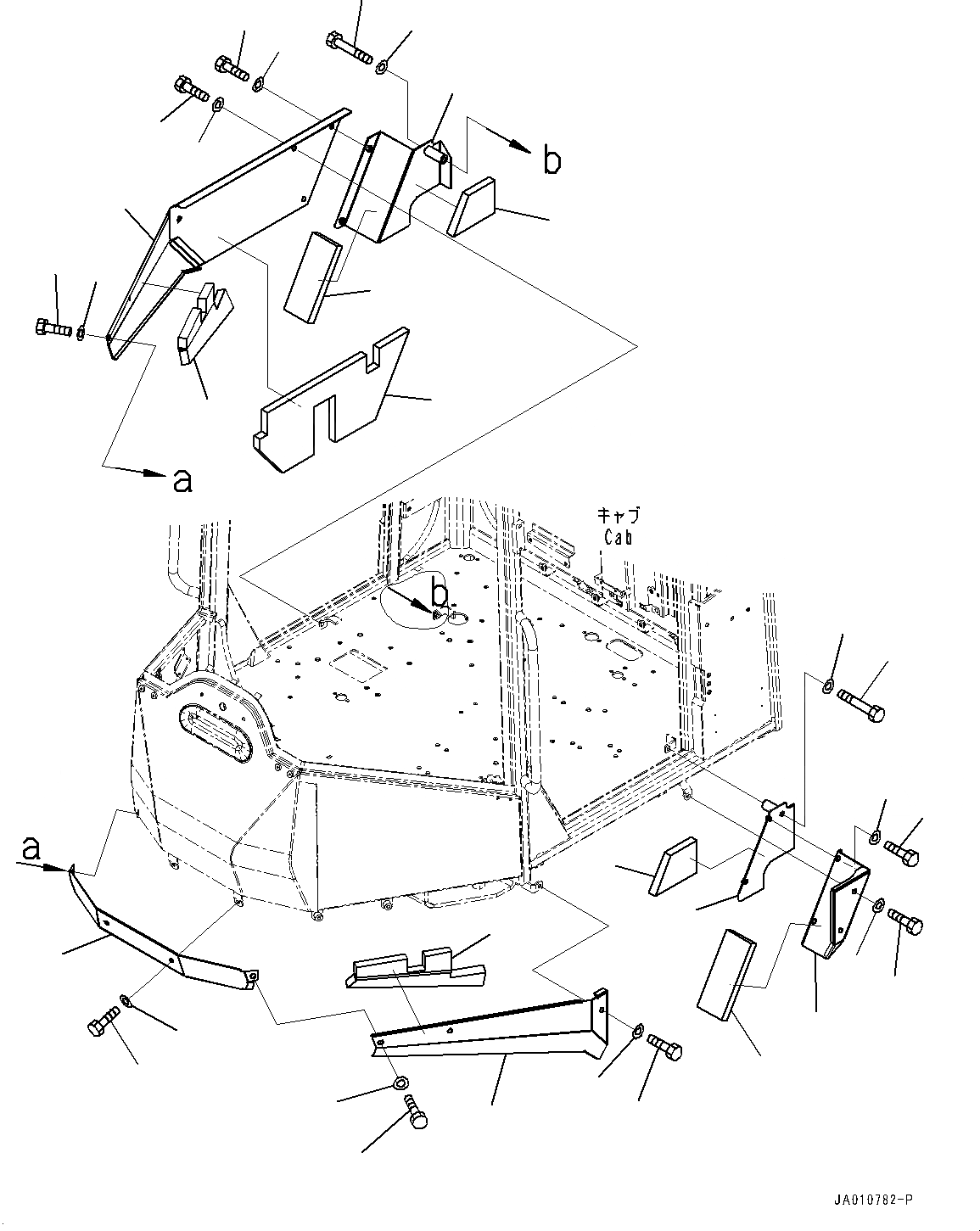 b

a

キャブ
Cab

b

a

JA010782-P