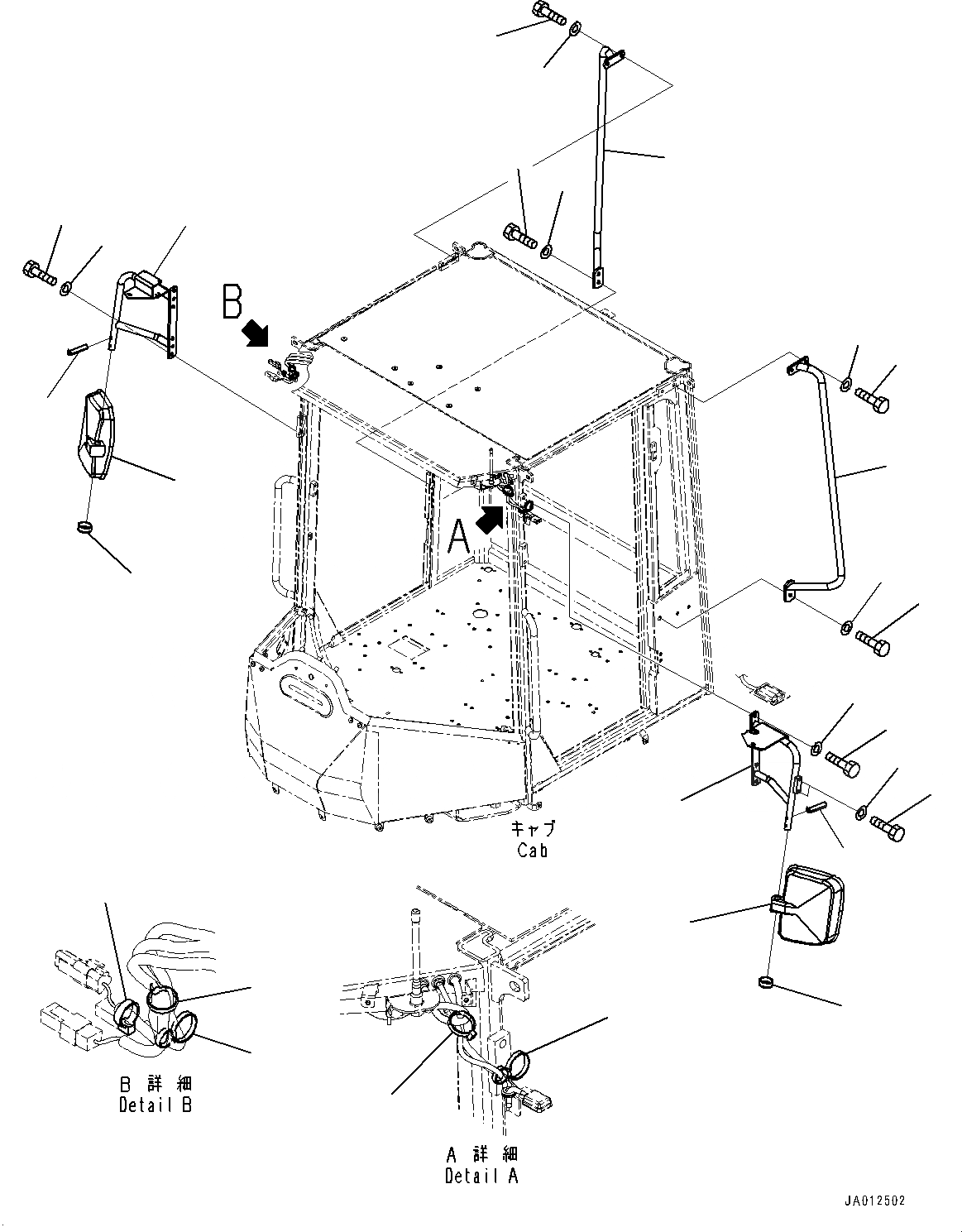 B

A

キャブ
Cab

B 詳細
Detail B

A 詳細
Detail A

JA012502