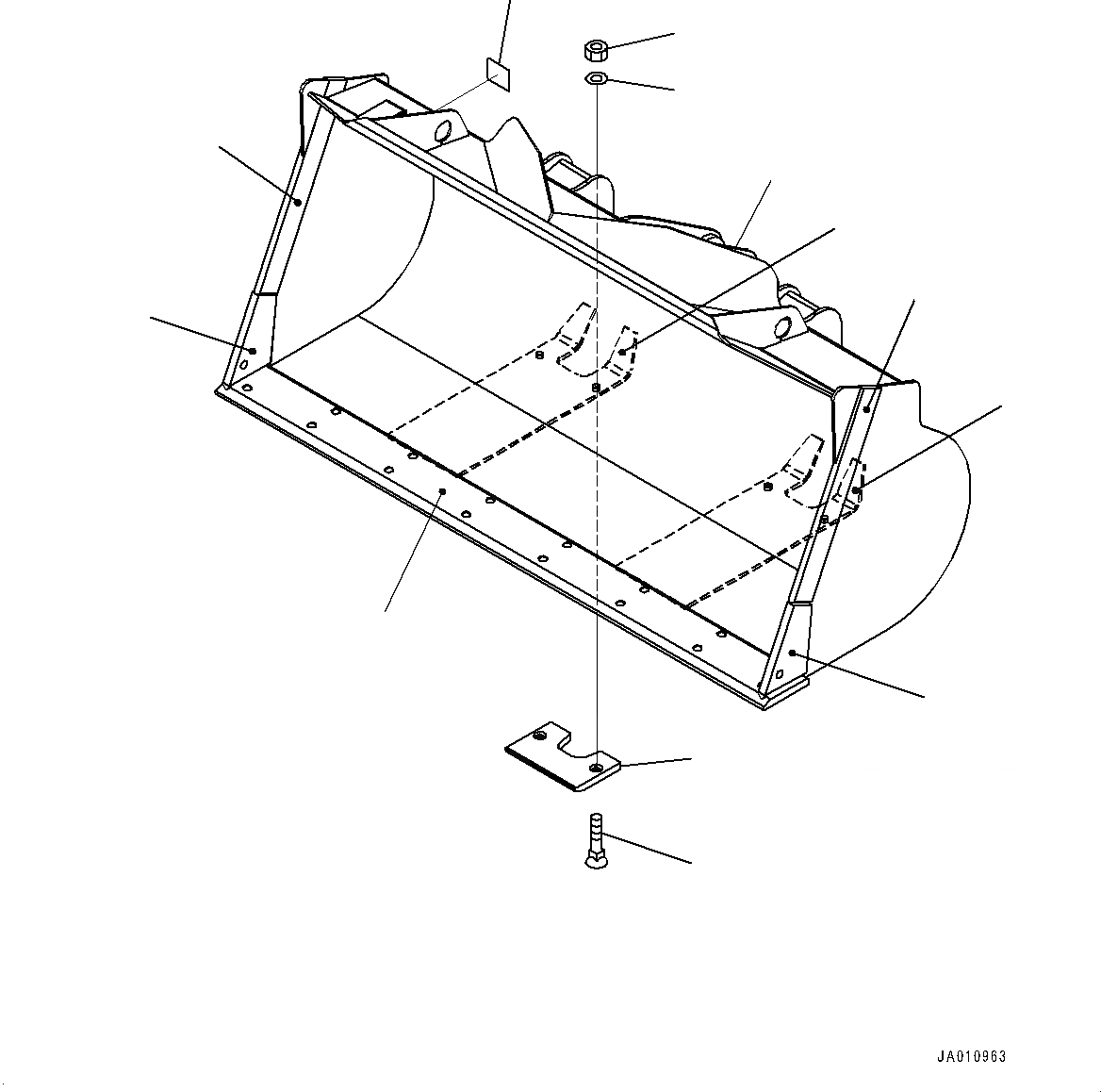 JA010963