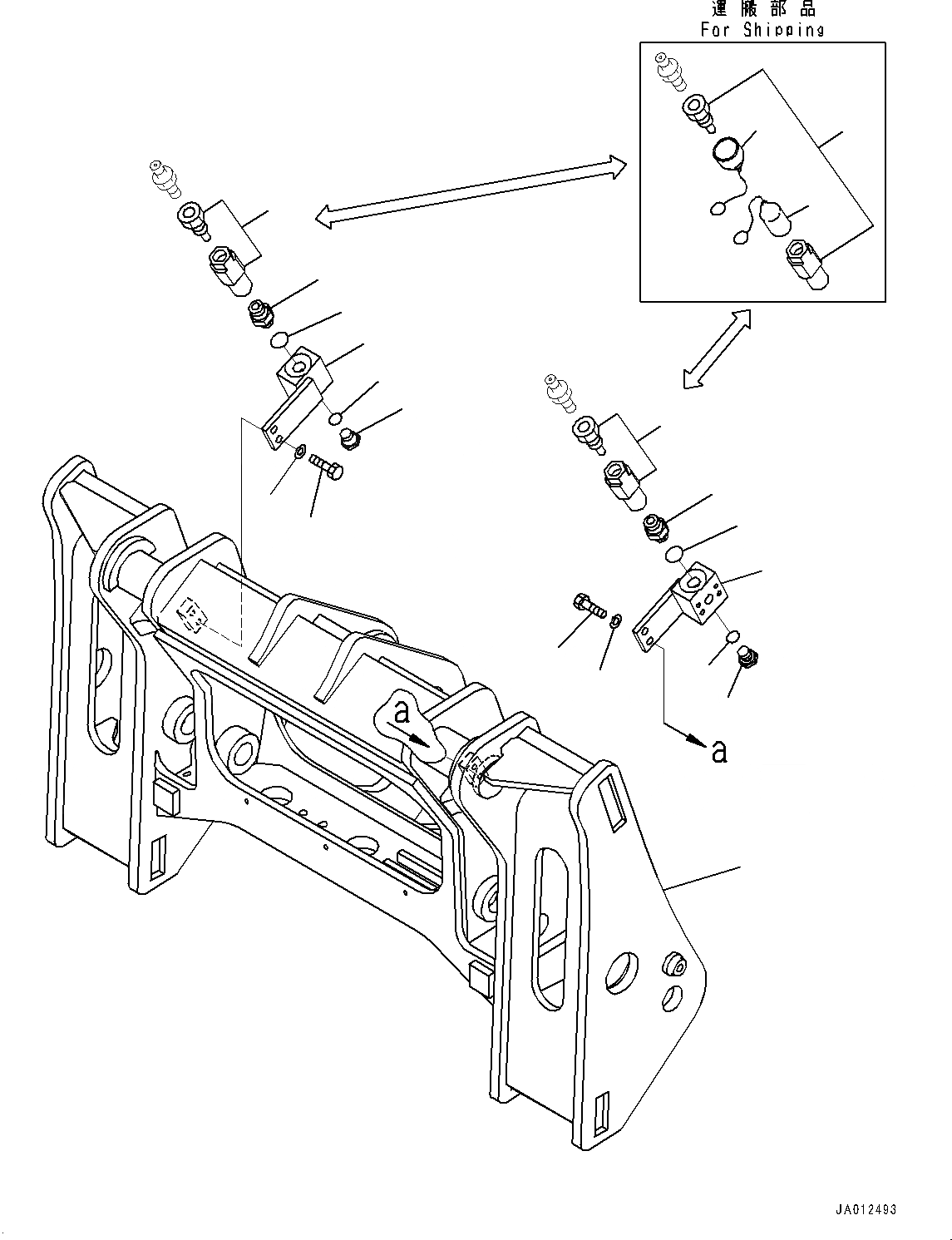 運搬部品
For Shipping

a

a

JA012493