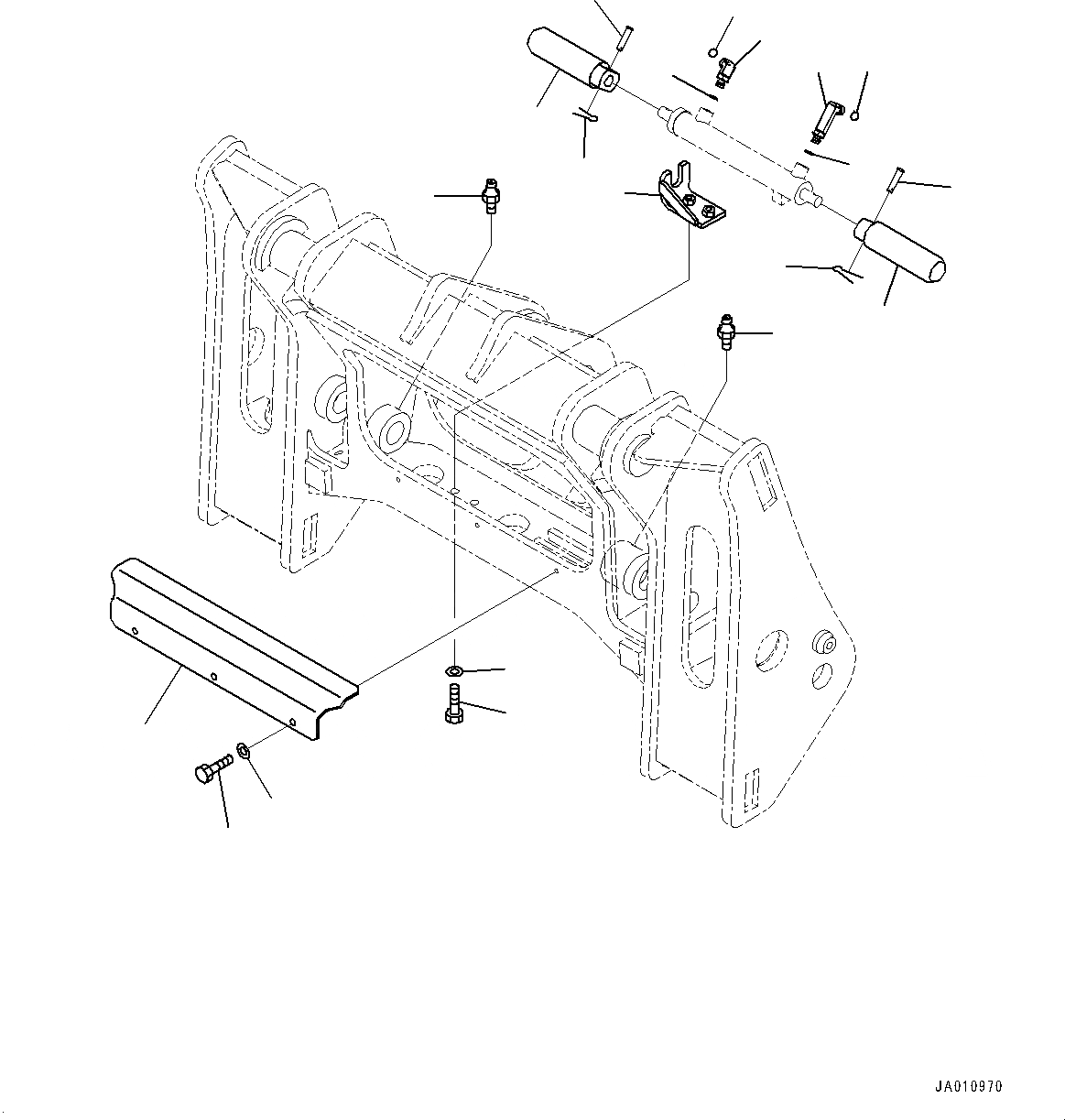 JA010970