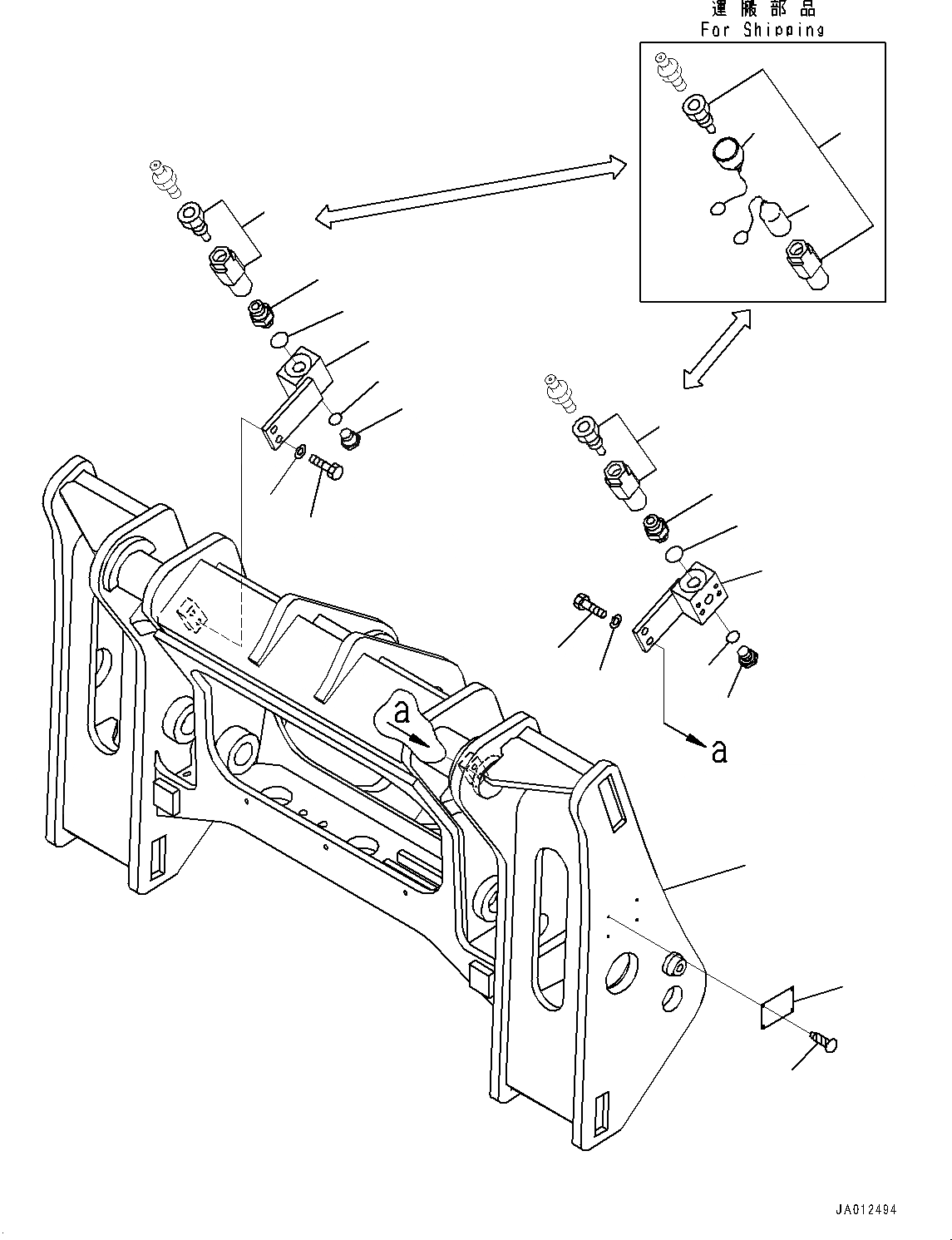 運搬部品
For Shipping

a

a

JA012494