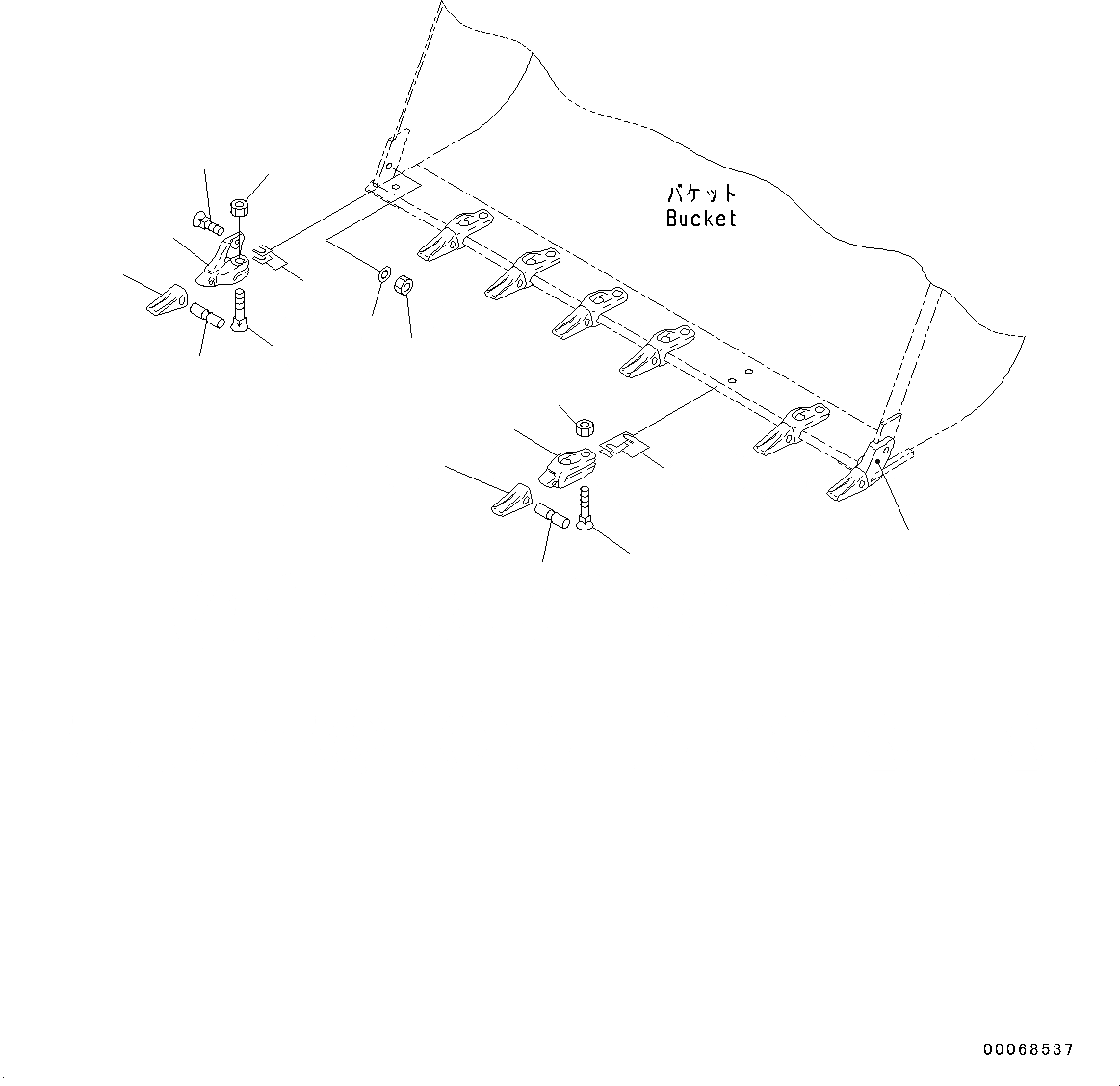 バケット
Bucket

00068537