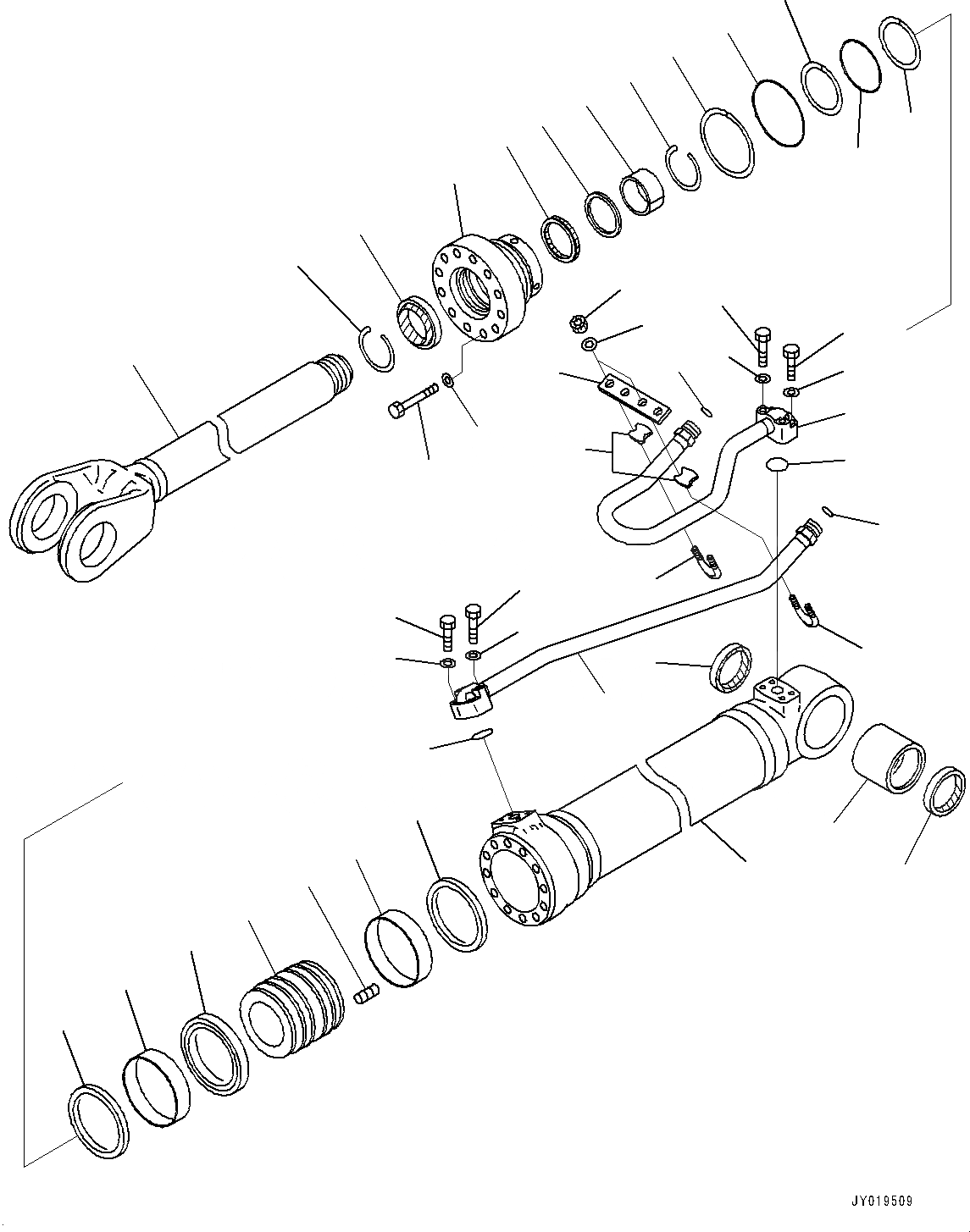 JY019509