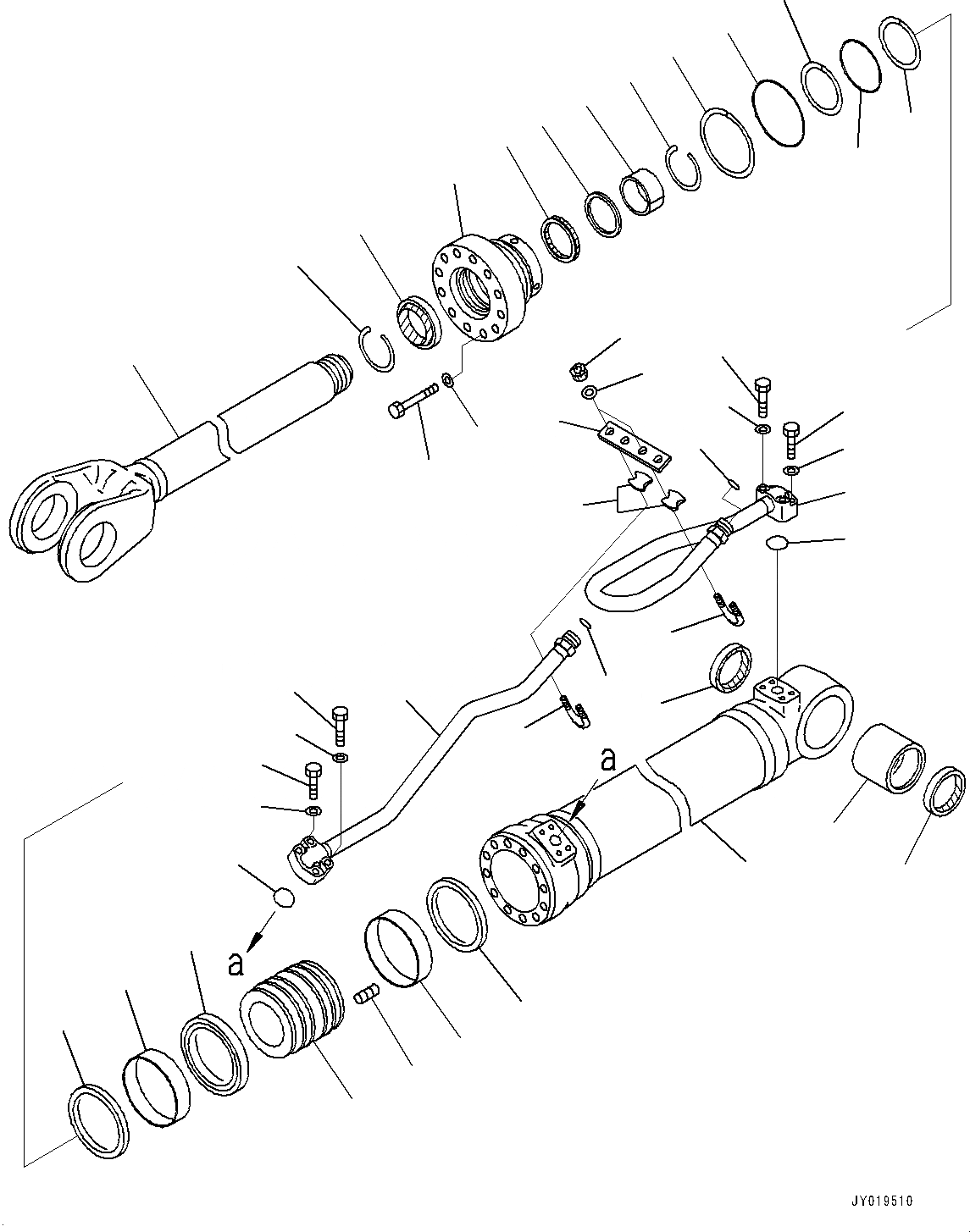 a

a

JY019510