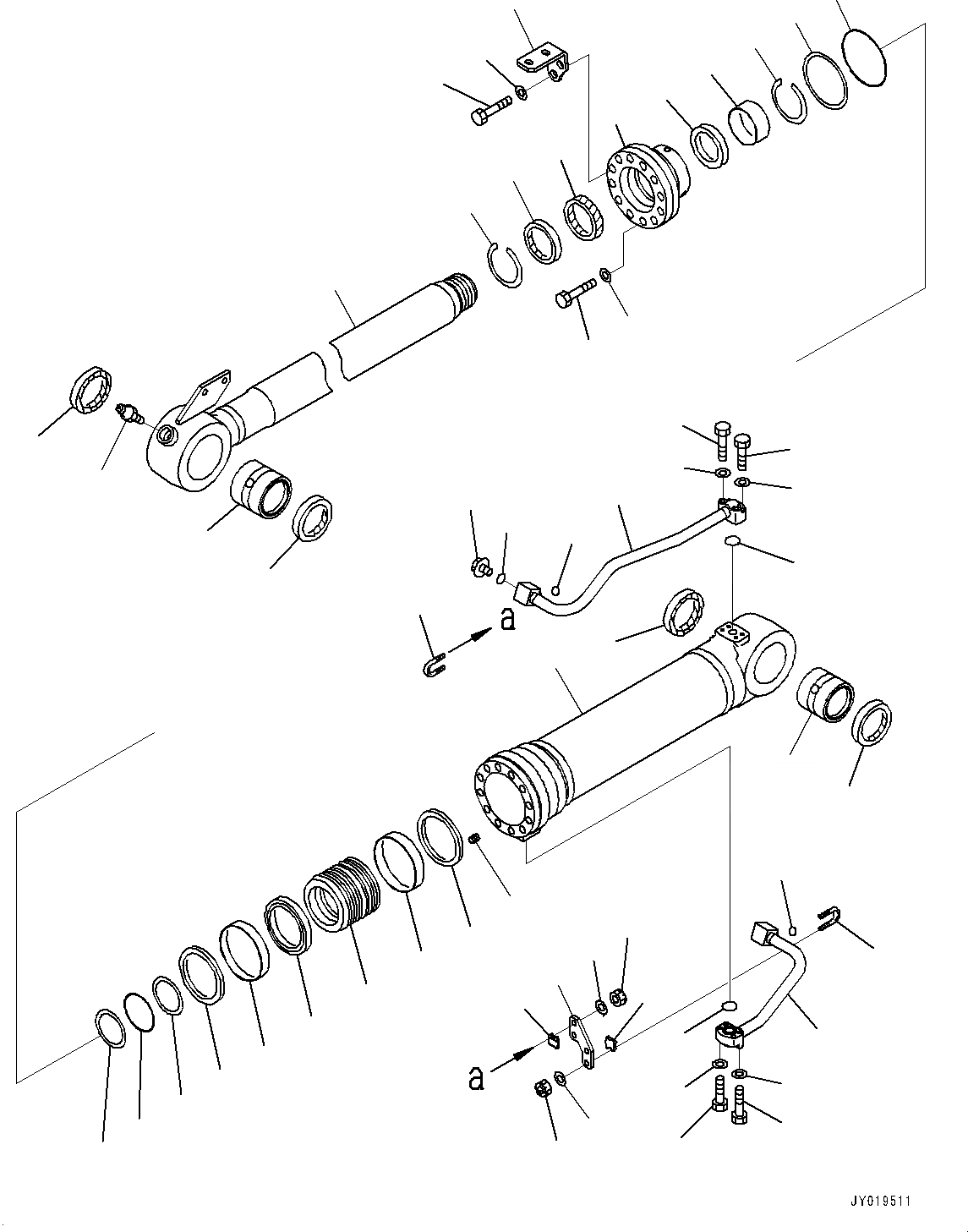 a

a

JY019511