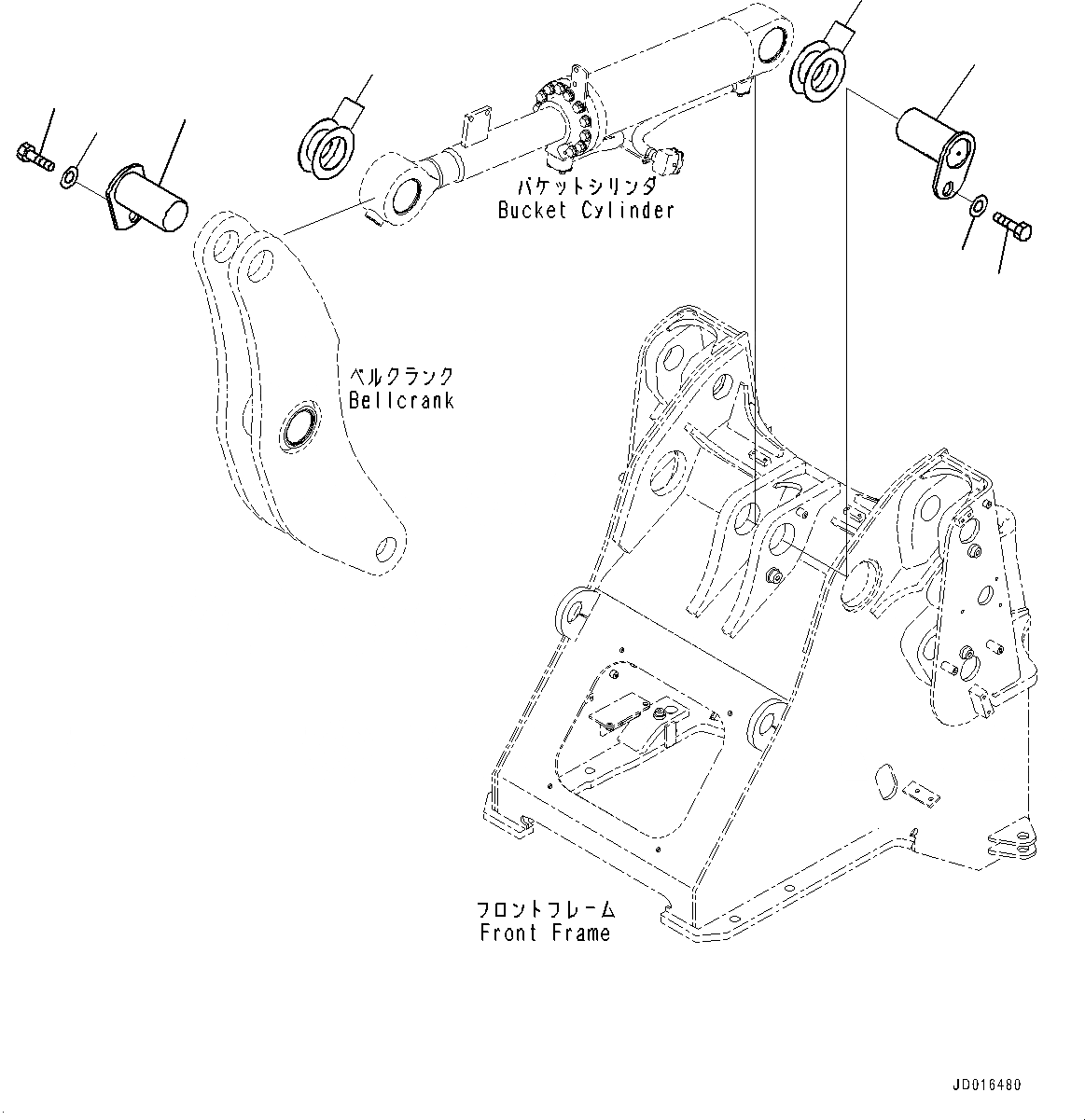 バケットシリンダ
Bucket Cylinder

ベルクランク
Bellcrank

フロントフレーム
Front Frame

JD016480